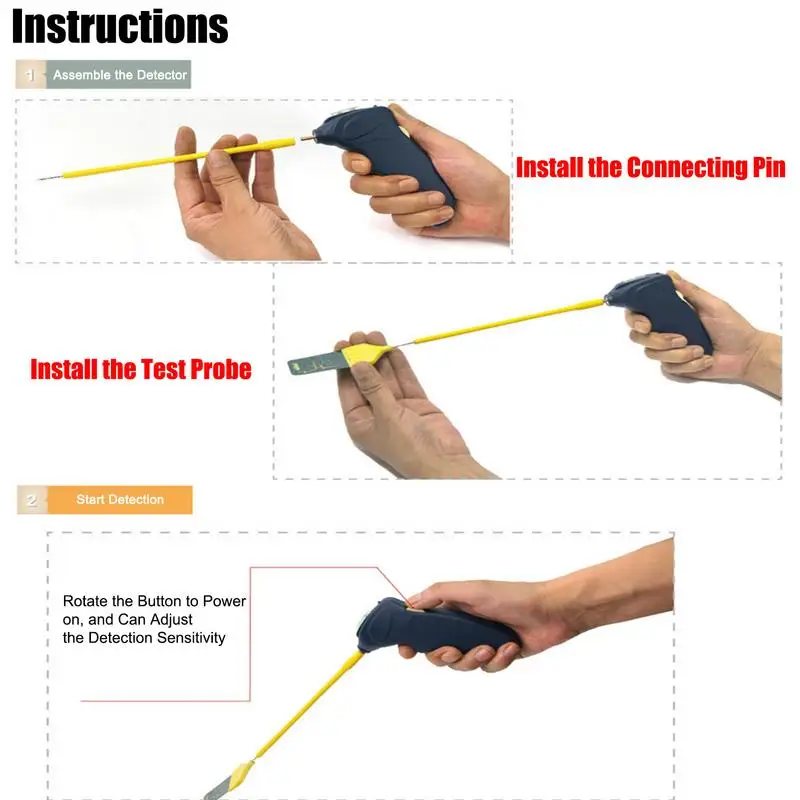 Instructions

1 Assemble the Detector

Install the Connecting Pin

Install the Test Probe

2 Start Detection

Rotate the Button to Power on, and Can Adjust the Detection Sensitivity