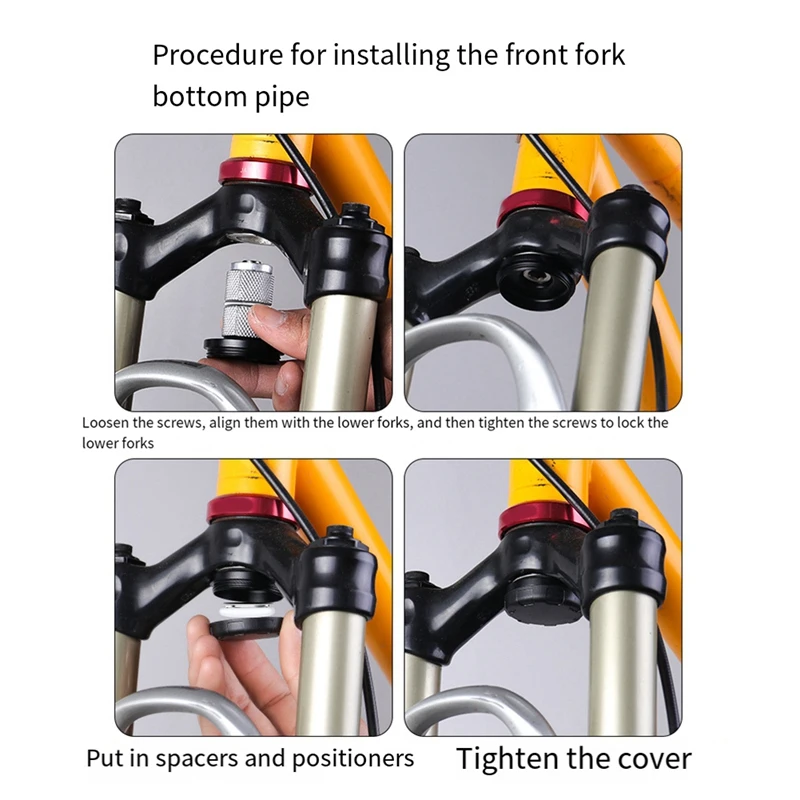 Procedure for installing the front fork bottom pipe

Loosen the screws, align them with the lower forks, and then tighten the screws to lock the lower forks

Put in spacers and positioners

Tighten the cover