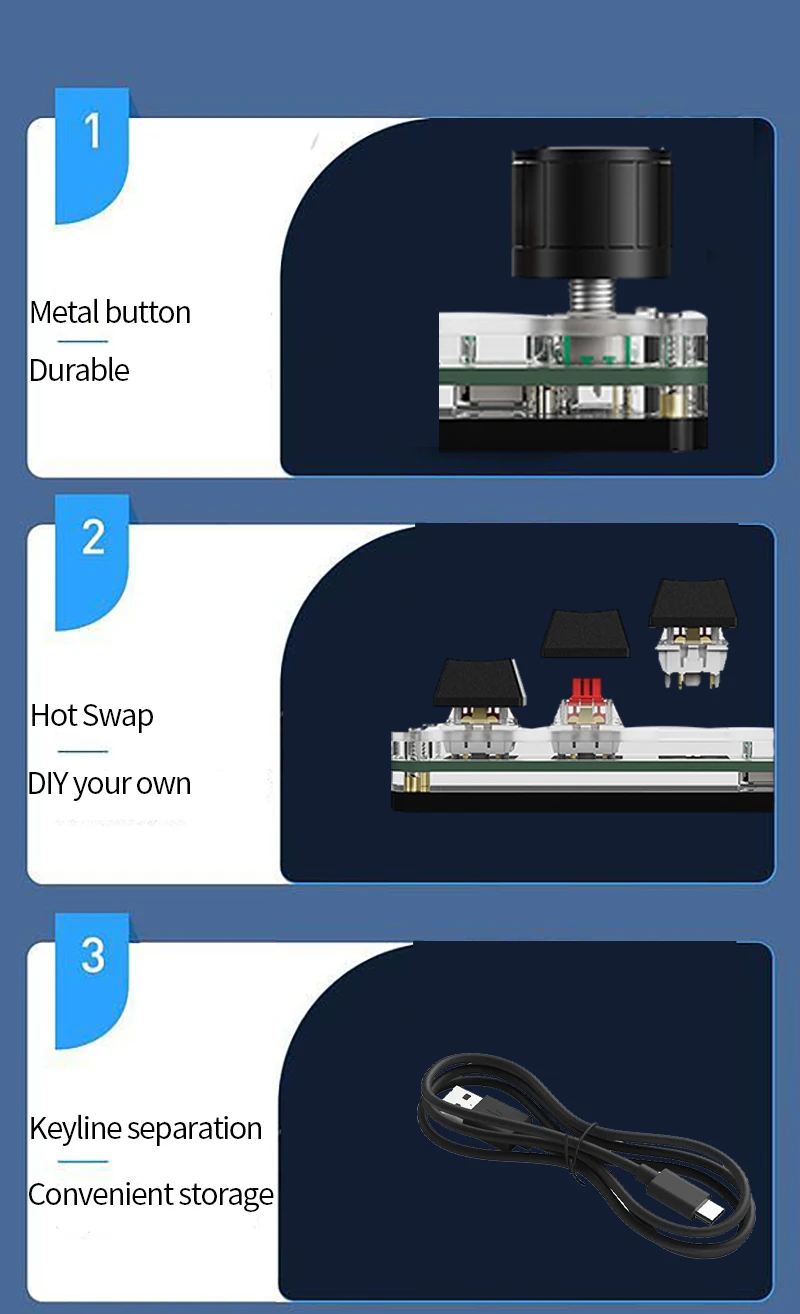 1

Metal button

Durable

2

Hot Swap

DIY your own

3

Keyline separation

Convenient storage