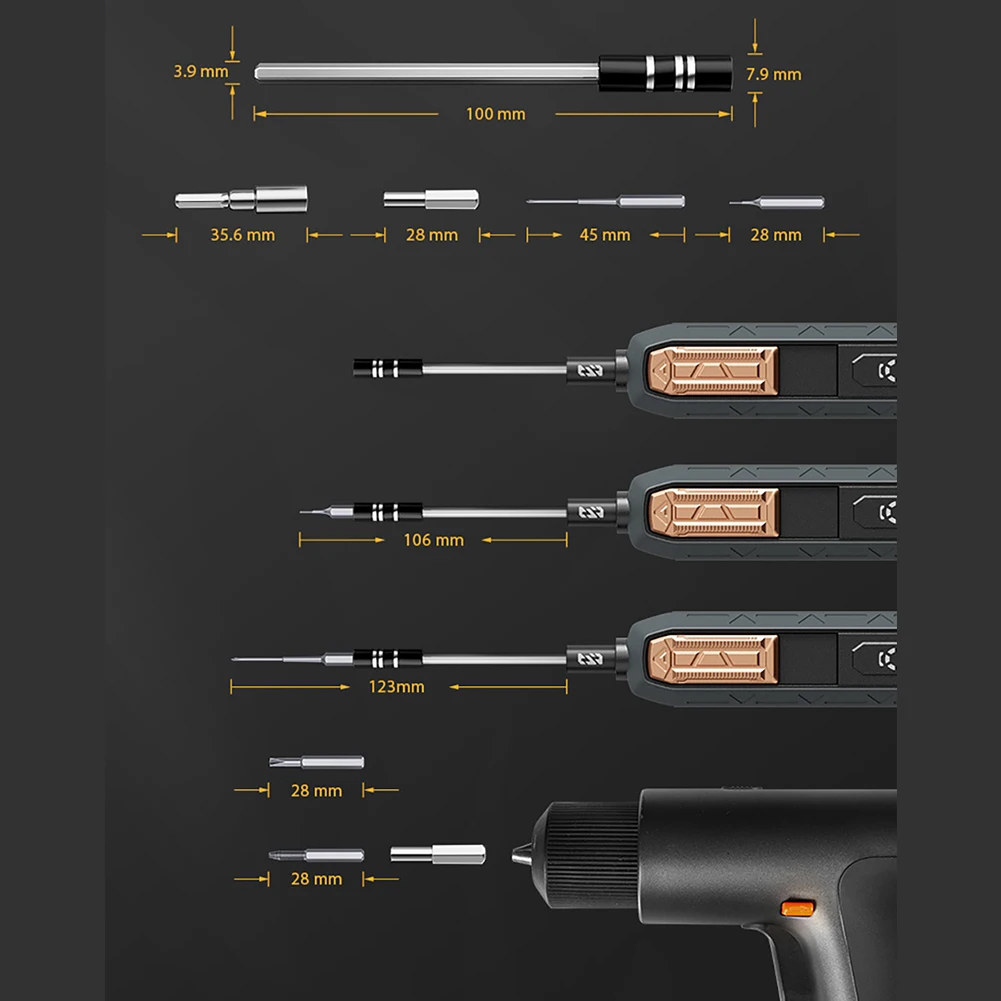 3.9 mm
7.9 mm
100 mm
35.6 mm
28 mm
45 mm
28 mm
106 mm
123mm
28 mm
28 mm