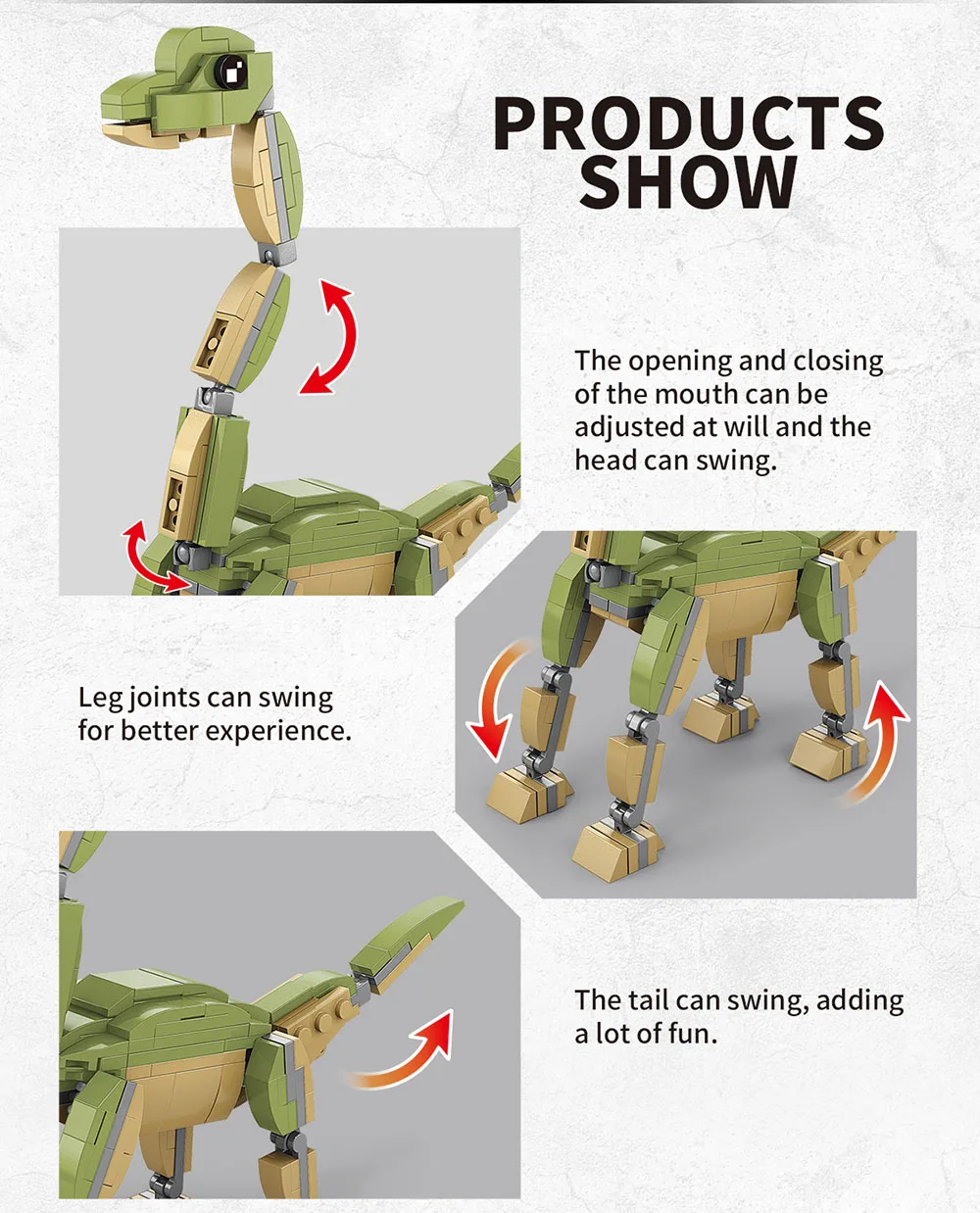 PRODUCTS SHOW

The opening and closing of the mouth can be adjusted at will and the head can swing.

Leg joints can swing for better experience.

The tail can swing, adding a lot of fun.