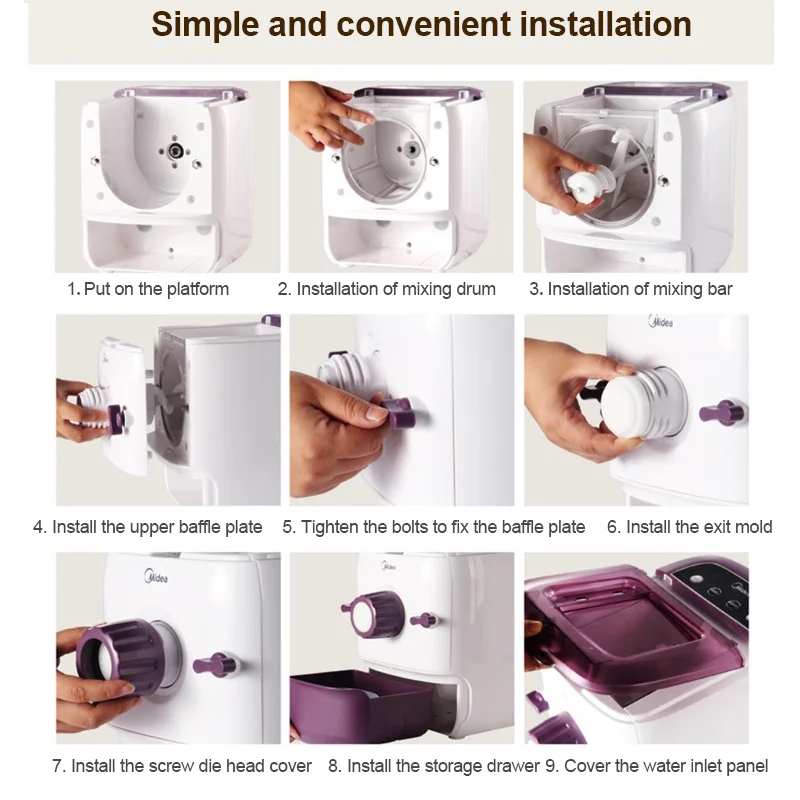 Simple and convenient installation

1. Put on the platform

2. Installation of mixing drum

3. Installation of mixing bar

4. Install the upper baffle plate

5. Tighten the bolts to fix the baffle plate

6. Install the exit mold

7. Install the screw die head cover

8. Install the storage drawer

9. Cover the water inlet panel