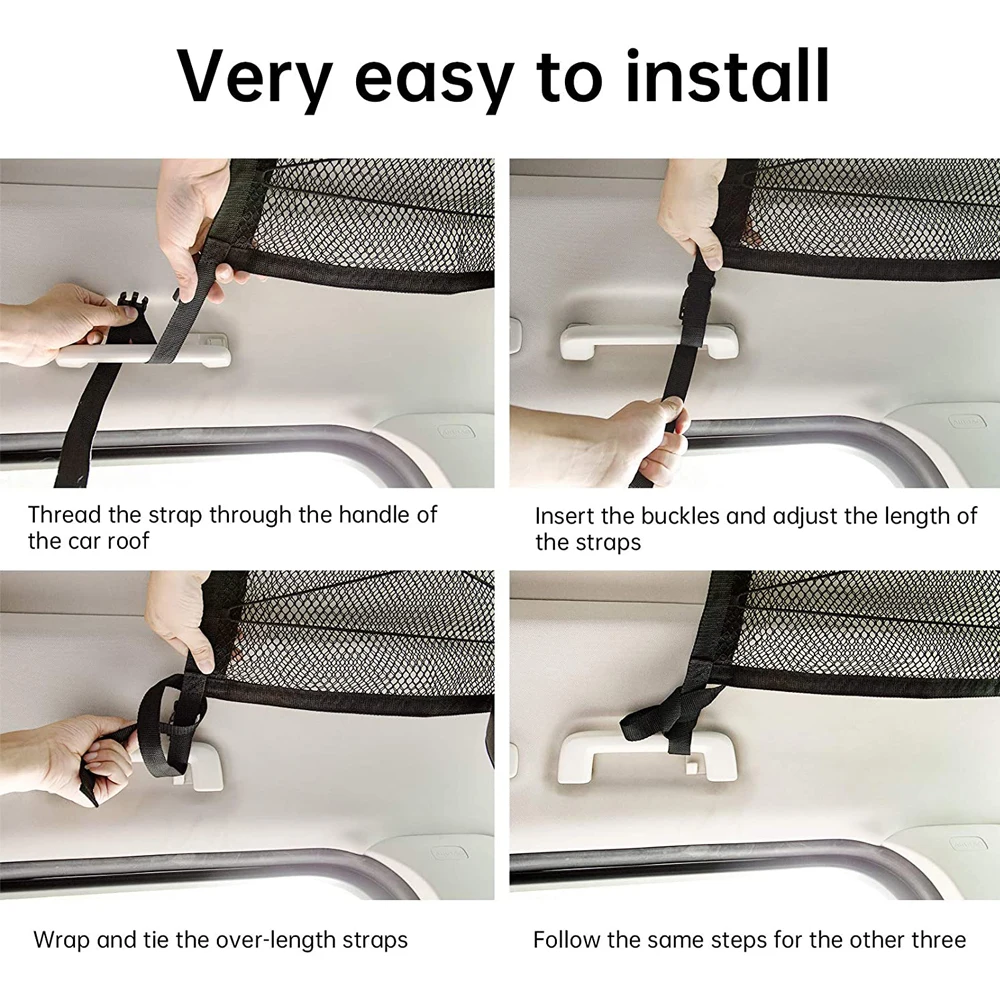 Very easy to install

Thread the strap through the handle of the car roof

Insert the buckles and adjust the length of the straps

Wrap and tie the over-length straps

Follow the same steps for the other three