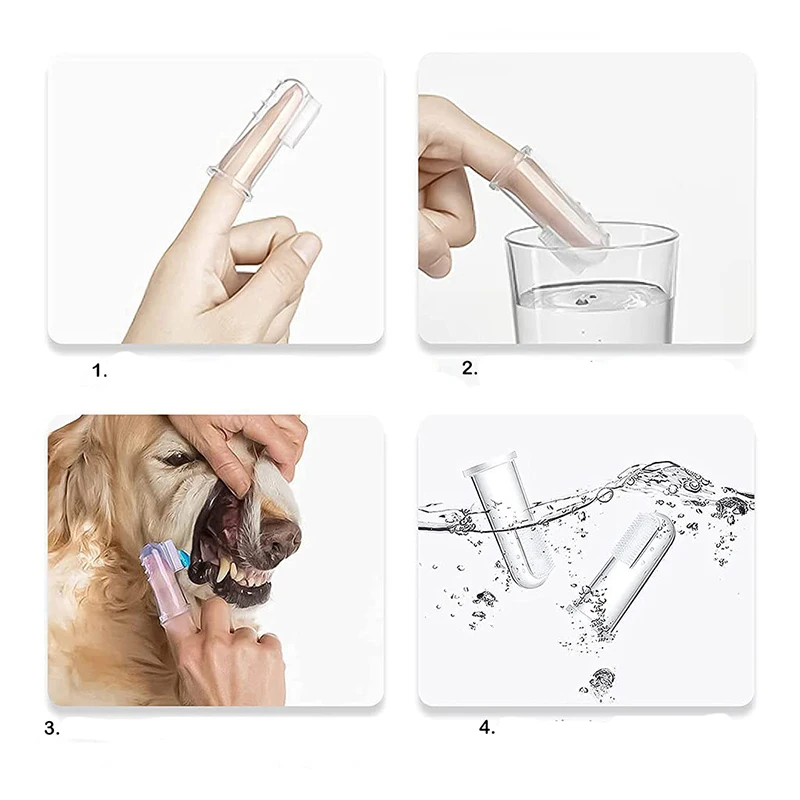 1.

2.

3.

4.