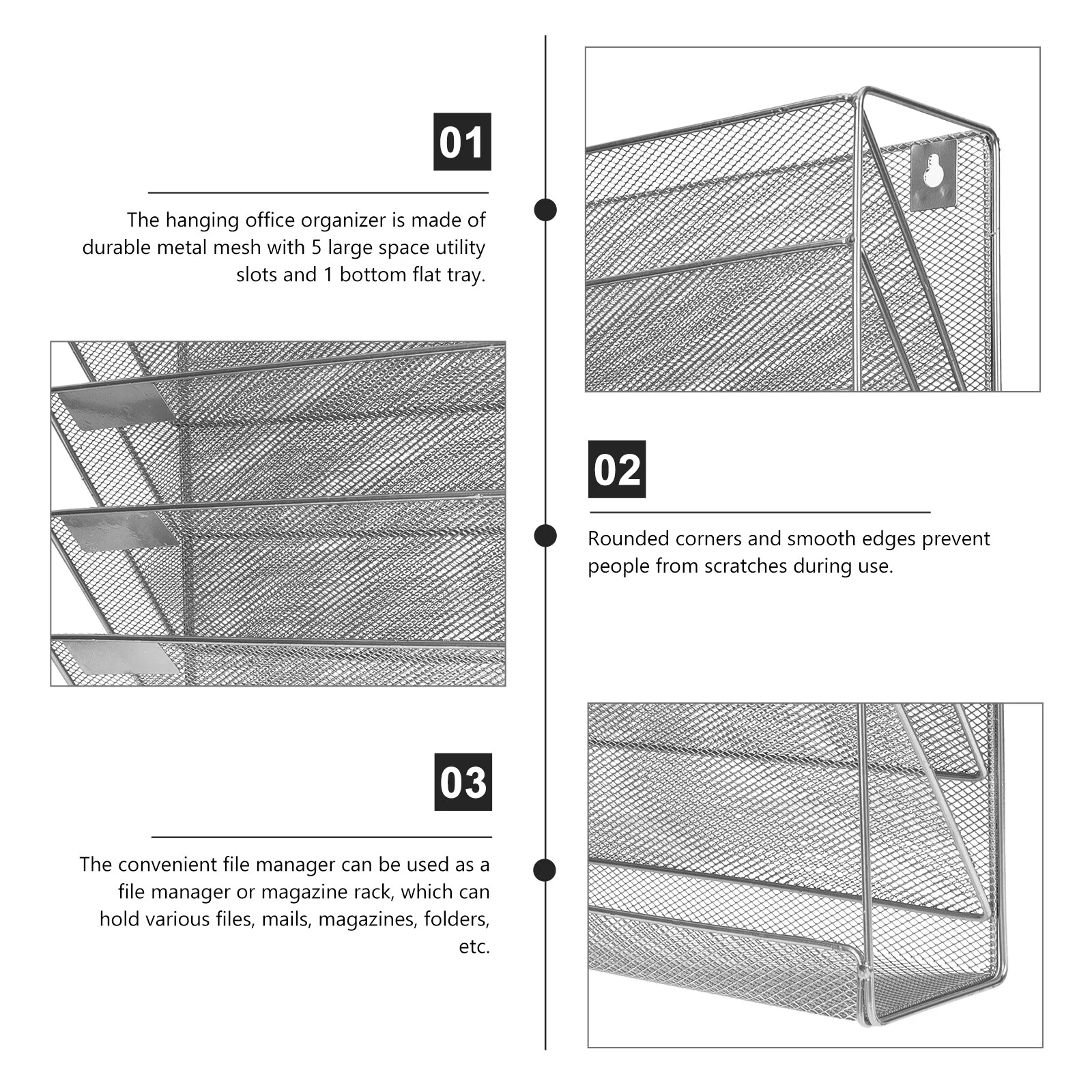 01

The hanging office organizer is made of durable metal mesh with 5 large space utility slots and 1 bottom flat tray.

02

Rounded corners and smooth edges prevent people from scratches during use.

03

The convenient file manager can be used as a file manager or magazine rack, which can hold various files, mails, magazines, folders, etc.