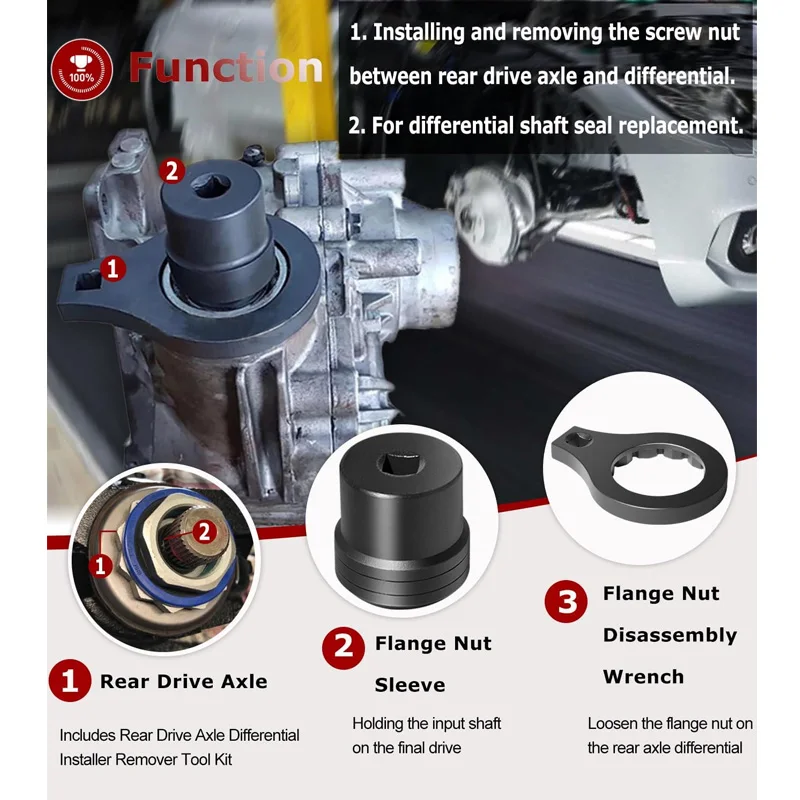 100%

Function

1. Installing and removing the screw nut between rear drive axle and differential.

2. For differential shaft seal replacement.

2

1

2

1

1 Rear Drive Axle

Includes Rear Drive Axle Differential Installer Remover Tool Kit

2 Flange Nut Sleeve

Holding the input shaft on the final drive

3 Flange Nut Disassembly Wrench

Loosen the flange nut on the rear axle differential