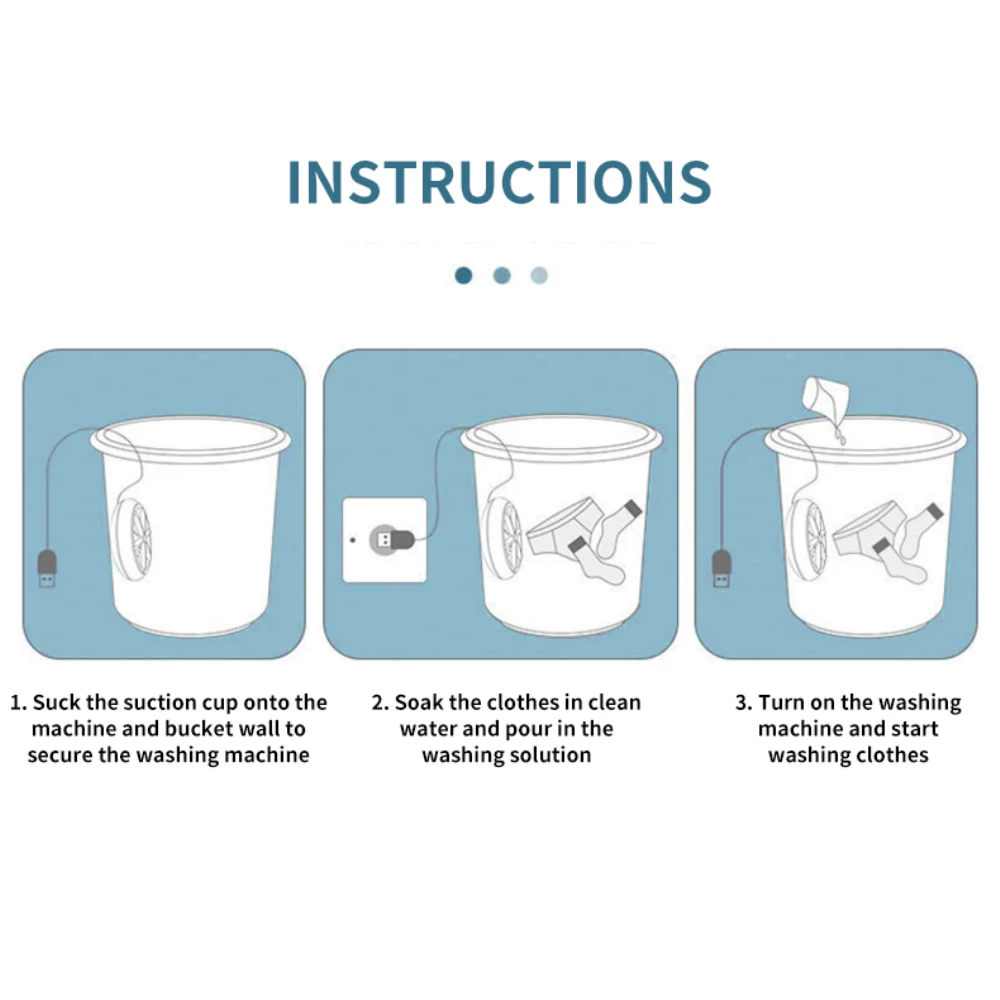 INSTRUCTIONS

1. Suck the suction cup onto the machine and bucket wall to secure the washing machine

2. Soak the clothes in clean water and pour in the washing solution

3. Turn on the washing machine and start washing clothes