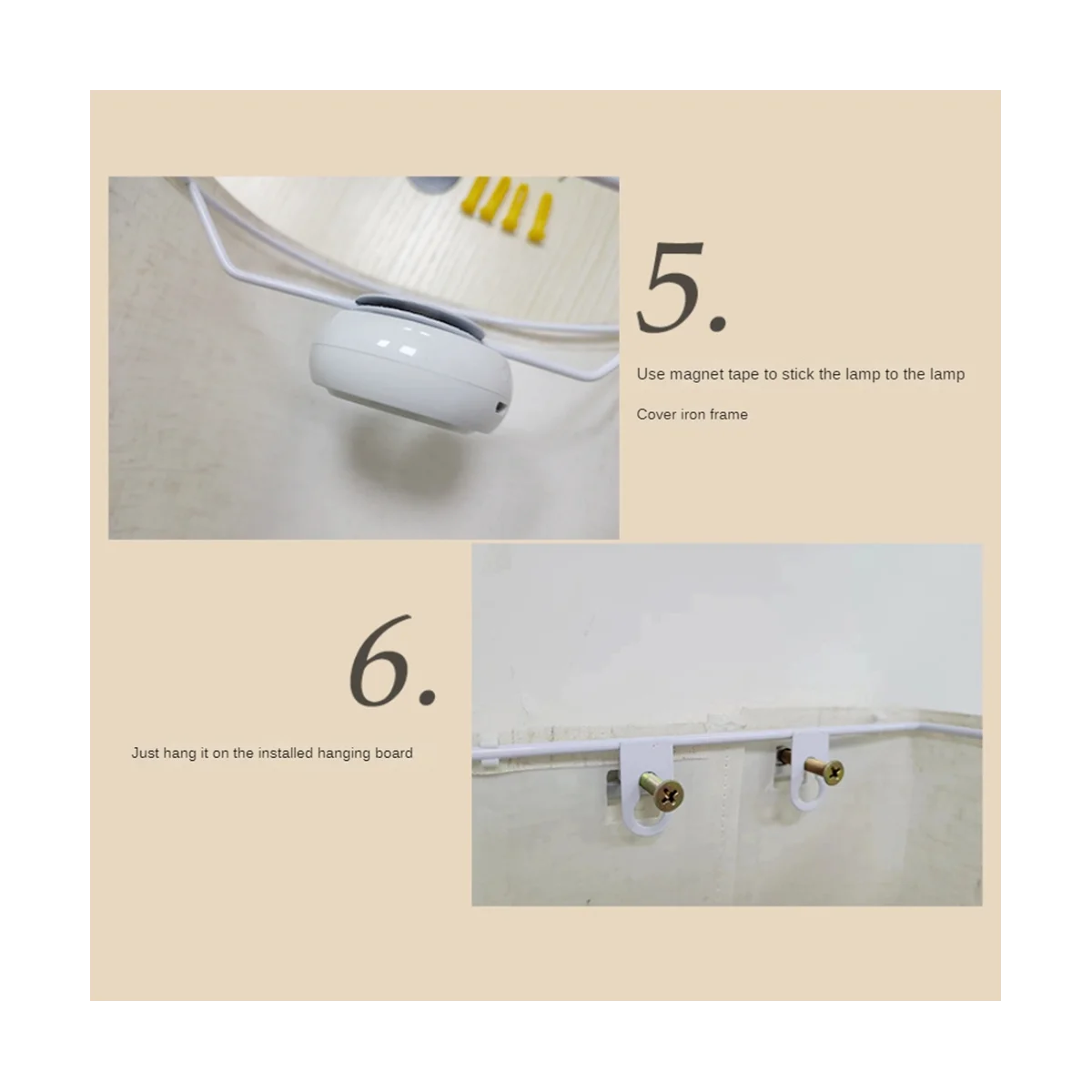 5.

Use magnet tape to stick the lamp to the lamp

Cover iron frame

6.

Just hang it on the installed hanging board