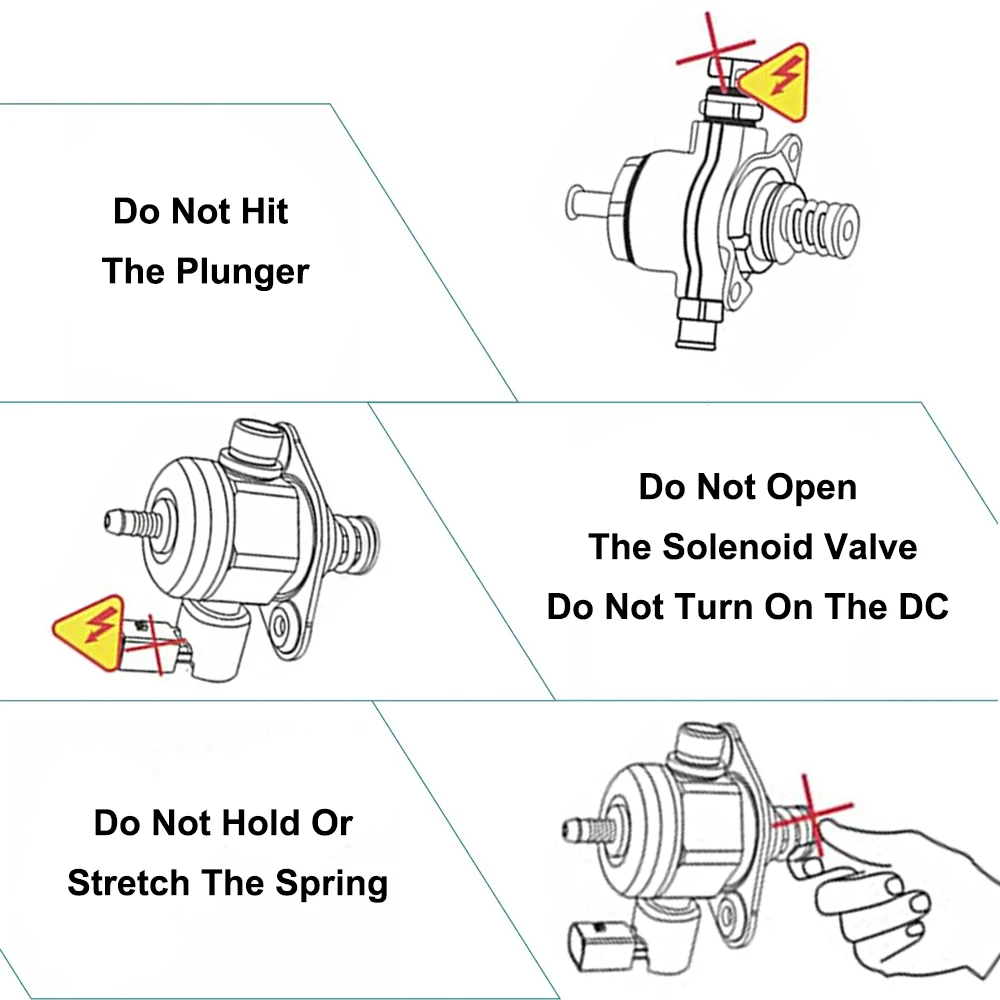 Do Not Hit
The Plunger

Do Not Open
The Solenoid Valve
Do Not Turn On The DC

Do Not Hold Or
Stretch The Spring