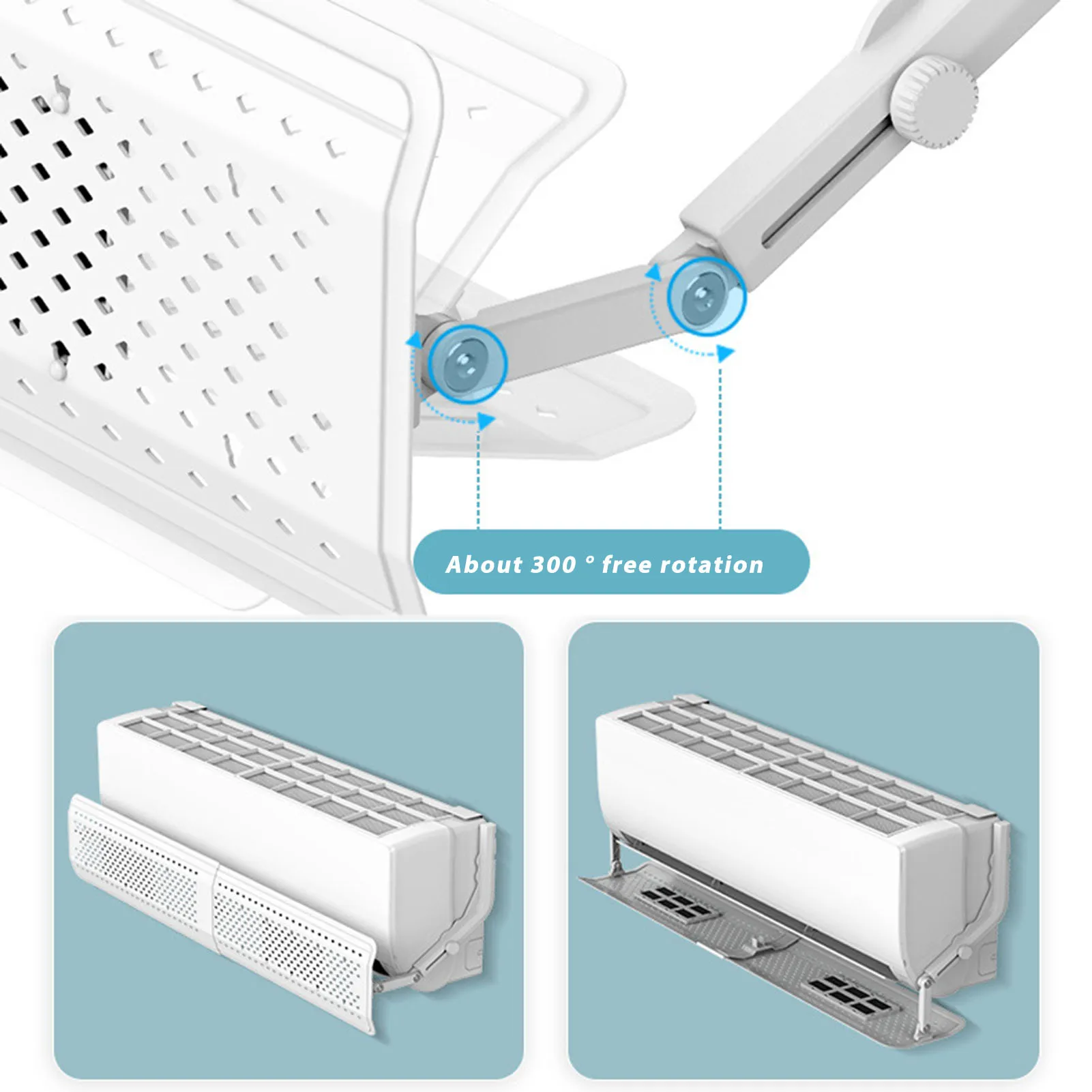 About 300 ° free rotation