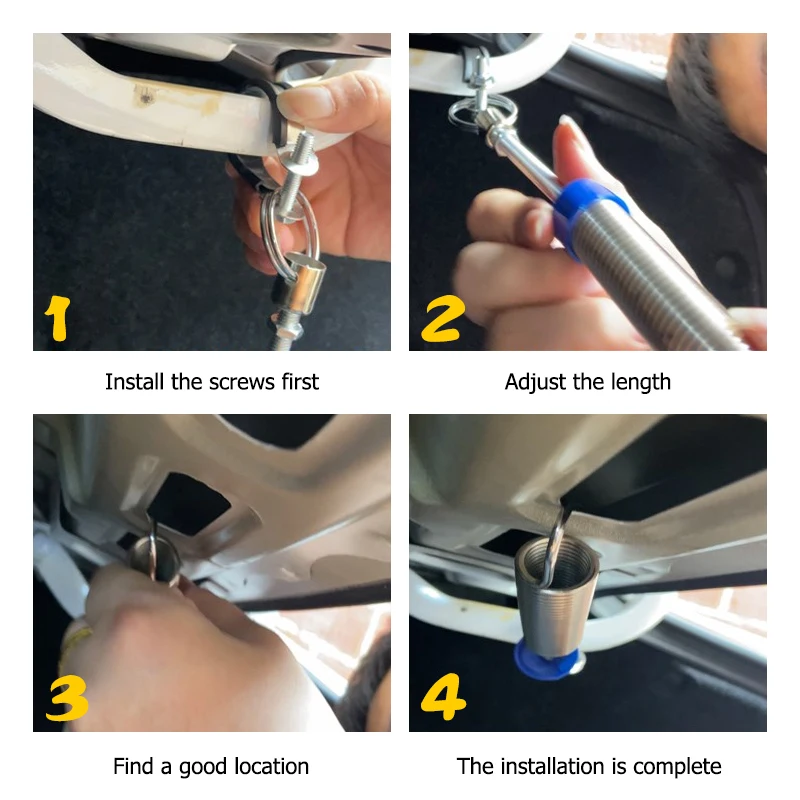 1

Install the screws first

2

Adjust the length

3

Find a good location

4

The installation is complete