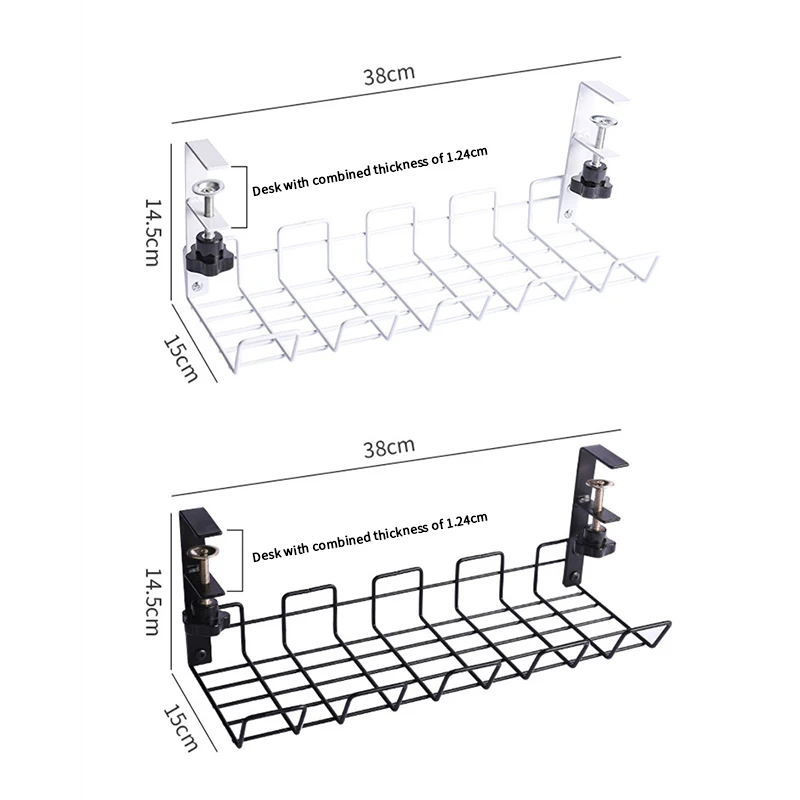 38cm

Desk with combined thickness of 1.24cm

14.5cm

15cm

38cm

Desk with combined thickness of 1.24cm

14.5cm

15cm