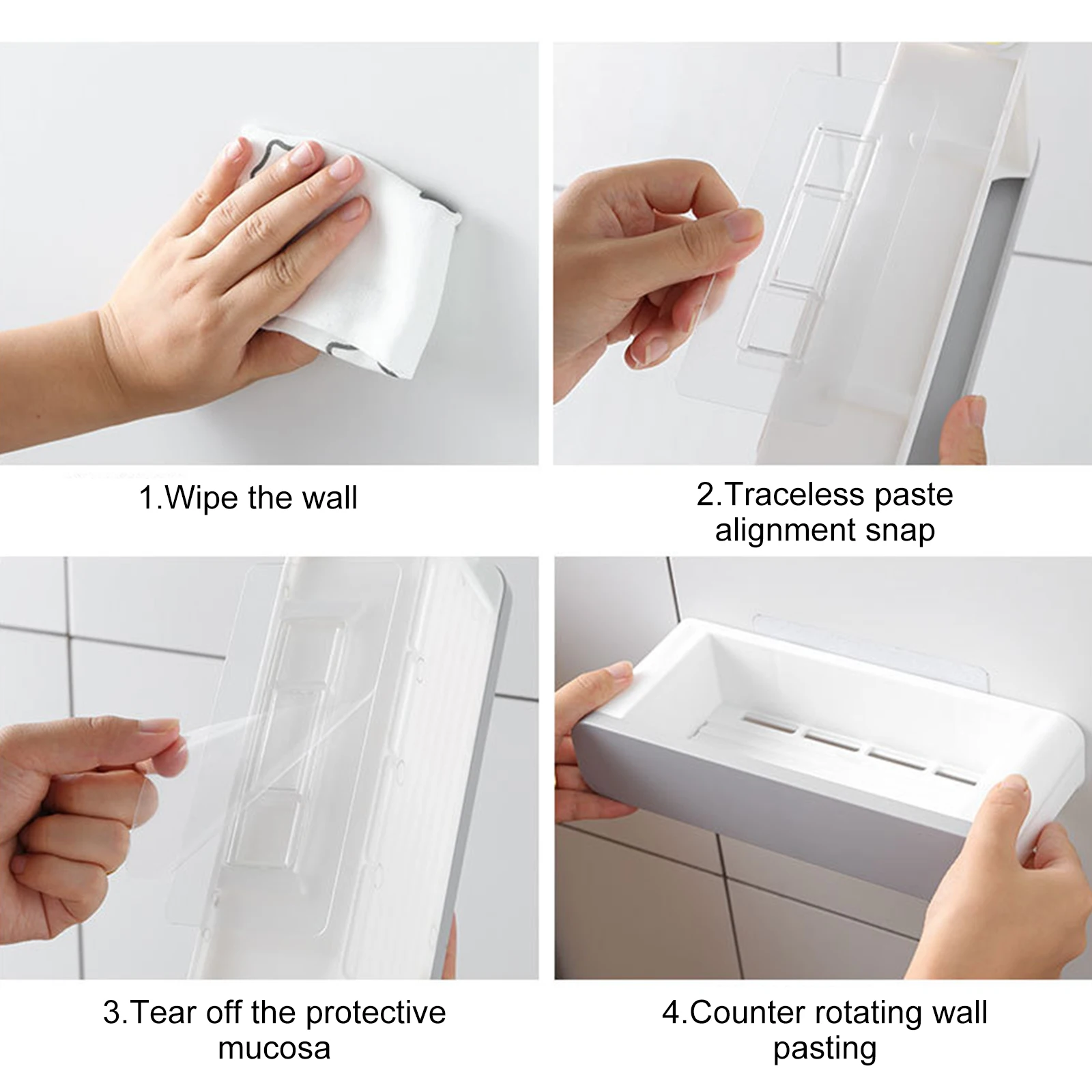 1.Wipe the wall

2.Traceless paste alignment snap

3.Tear off the protective mucosa

4.Counter rotating wall pasting