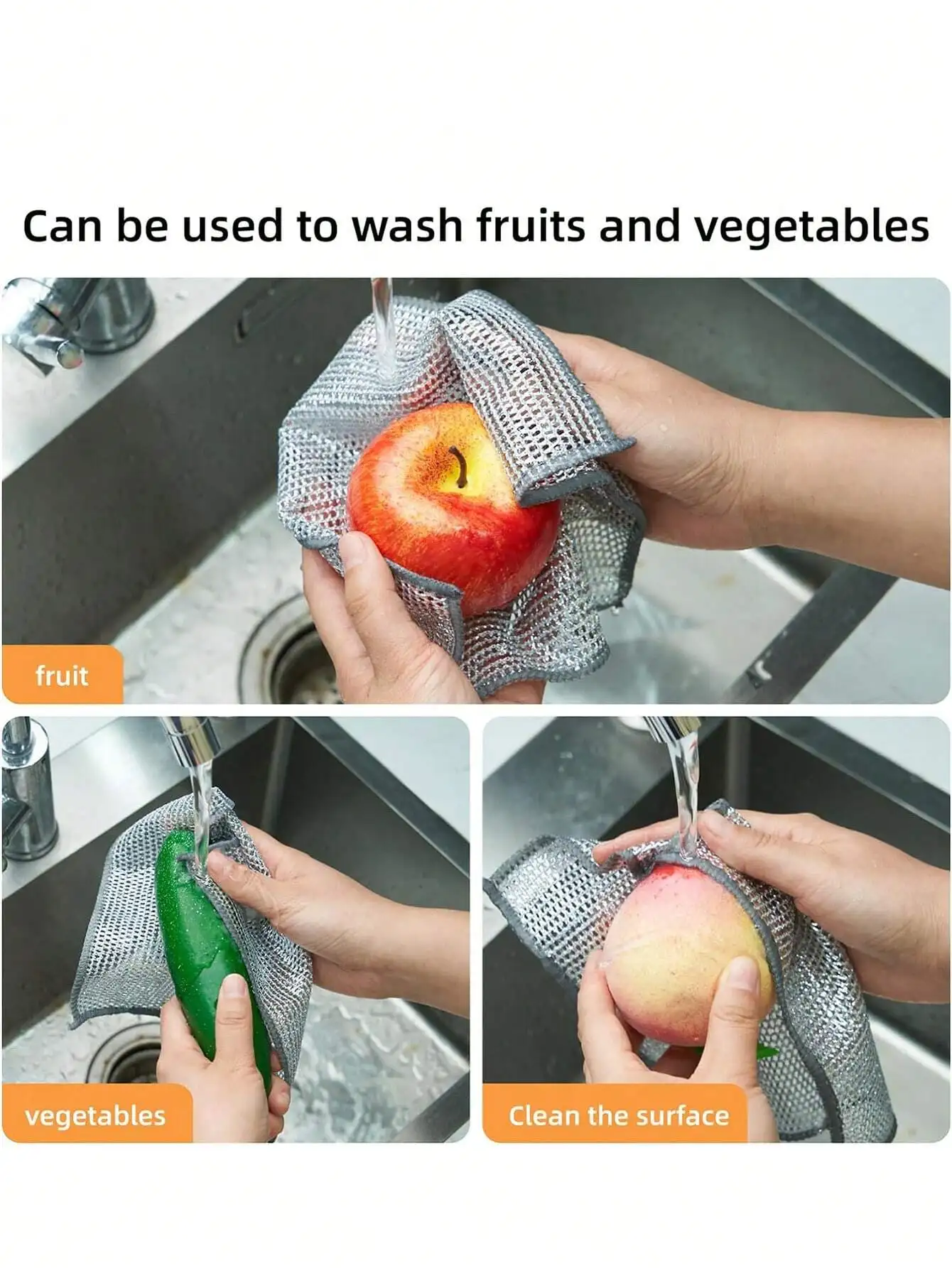 Can be used to wash fruits and vegetables

fruit

vegetables

Clean the surface