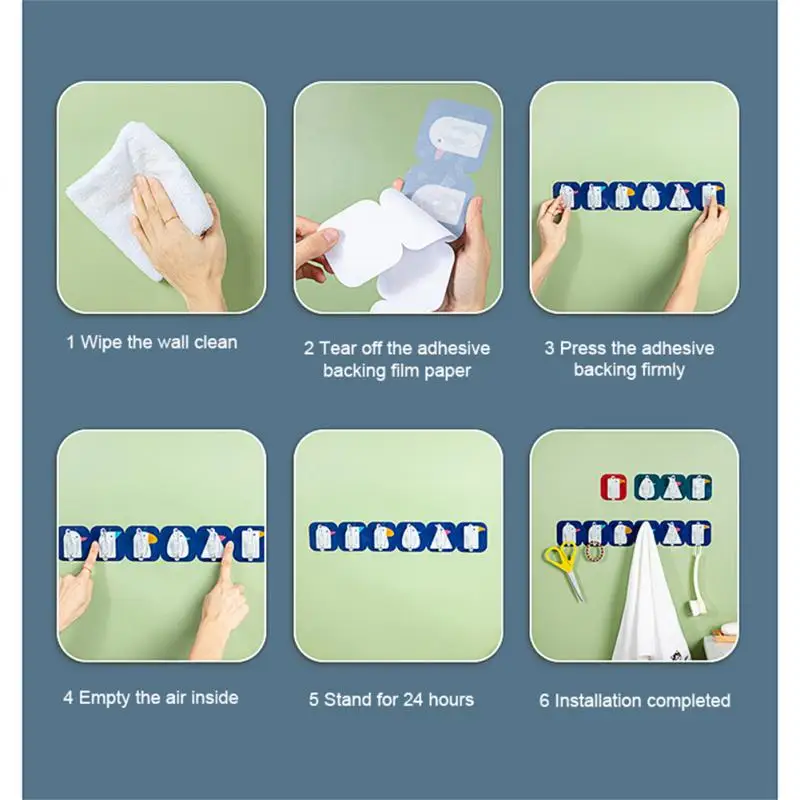 1 Wipe the wall clean

2 Tear off the adhesive backing film paper

3 Press the adhesive backing firmly

4 Empty the air inside

5 Stand for 24 hours

6 Installation completed