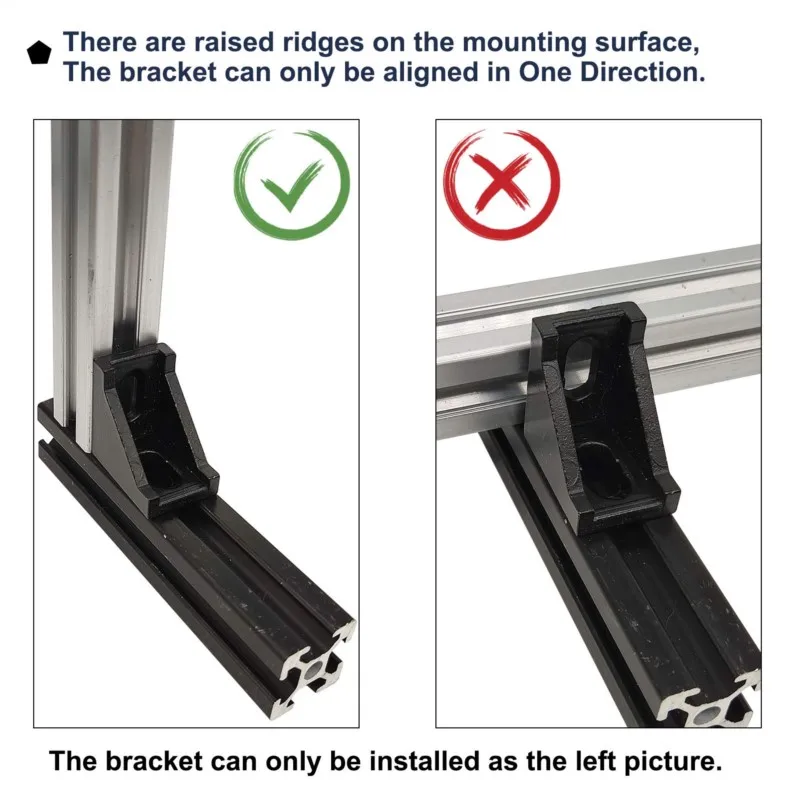 There are raised ridges on the mounting surface, The bracket can only be aligned in One Direction.

The bracket can only be installed as the left picture.