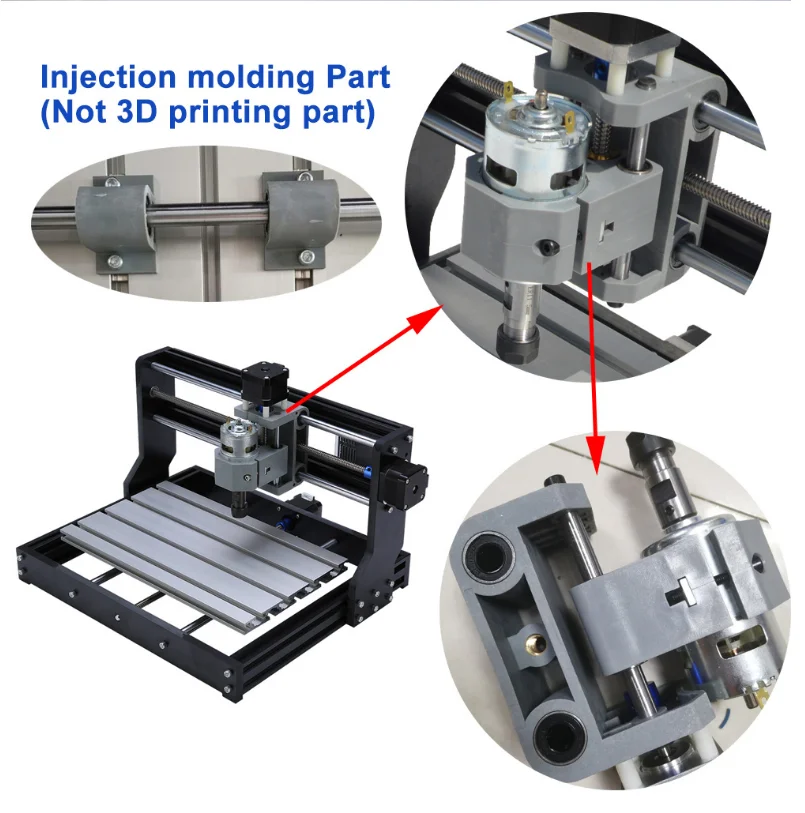 Injection molding Part
(Not 3D printing part)