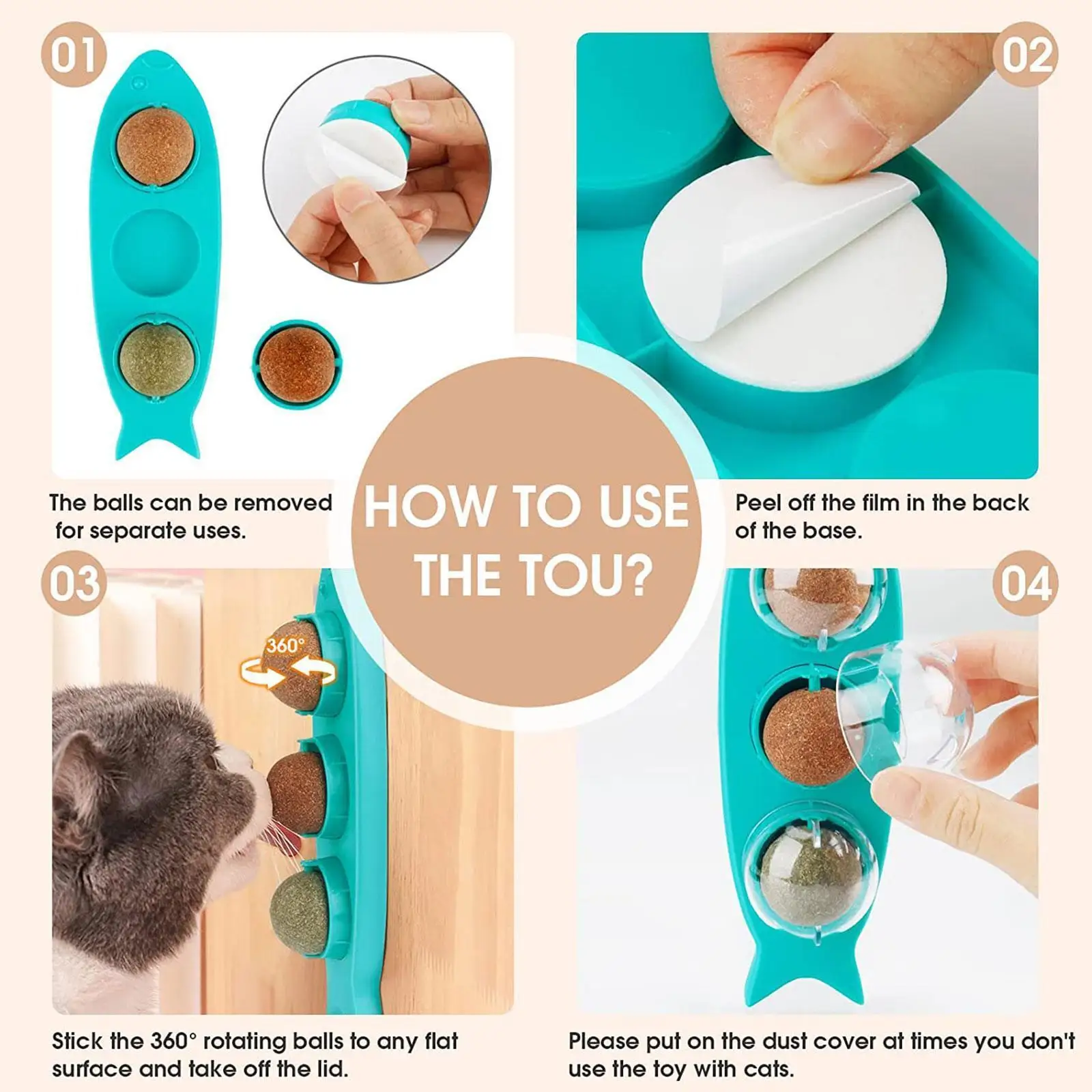 01

The balls can be removed for separate uses.

02

Peel off the film in the back of the base.

HOW TO USE THE TOU?

03

360°

Stick the 360° rotating balls to any flat surface and take off the lid.

04

Please put on the dust cover at times you don't use the toy with cats.