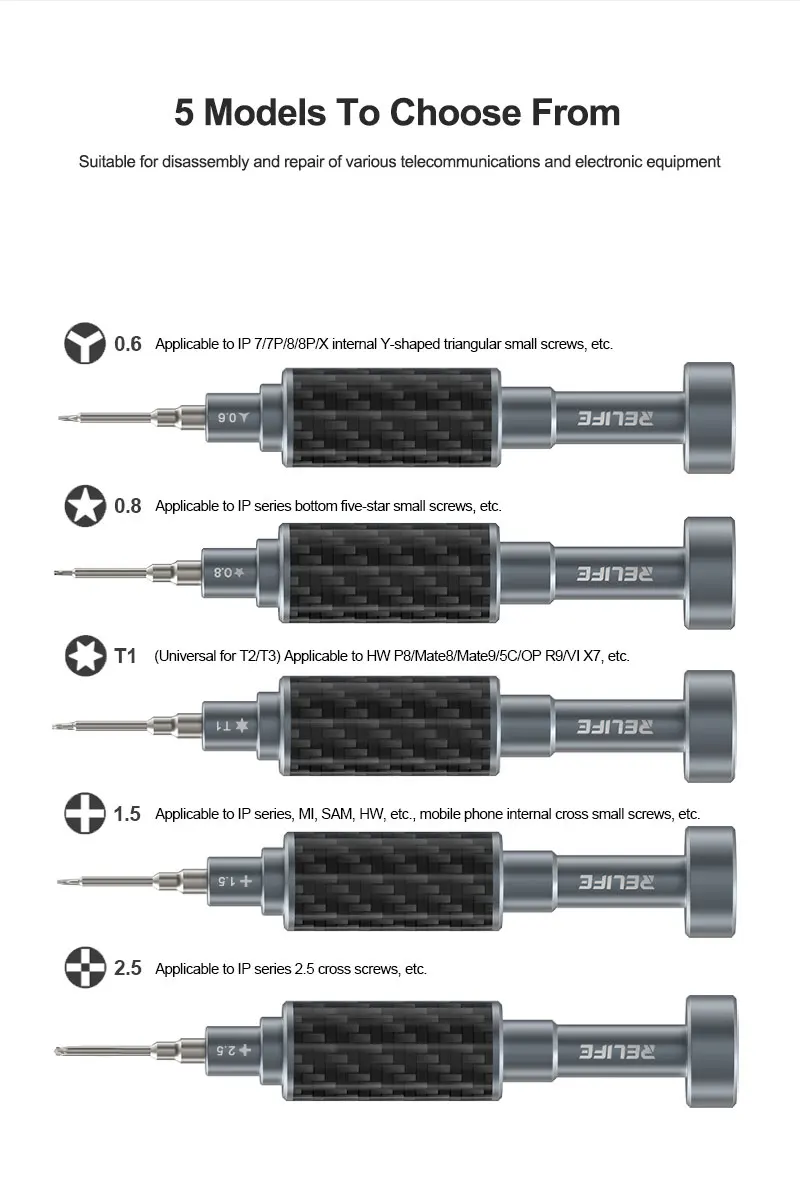 5 Models To Choose From

Suitable for disassembly and repair of various telecommunications and electronic equipment

0.6 Applicable to IP 7/7P/8/8P/X internal Y-shaped triangular small screws, etc.

0.6

RELIFE

0.8 Applicable to IP series bottom five-star small screws, etc.

0.8

RELIFE

T1 (Universal for T2/T3) Applicable to HW P8/Mate8/Mate9/5C/OP R9/VI X7, etc.

T1

RELIFE

1.5 Applicable to IP series, MI, SAM, HW, etc., mobile phone internal cross small screws, etc.

1.5

RELIFE

2.5 Applicable to IP series 2.5 cross screws, etc.

2.5

RELIFE