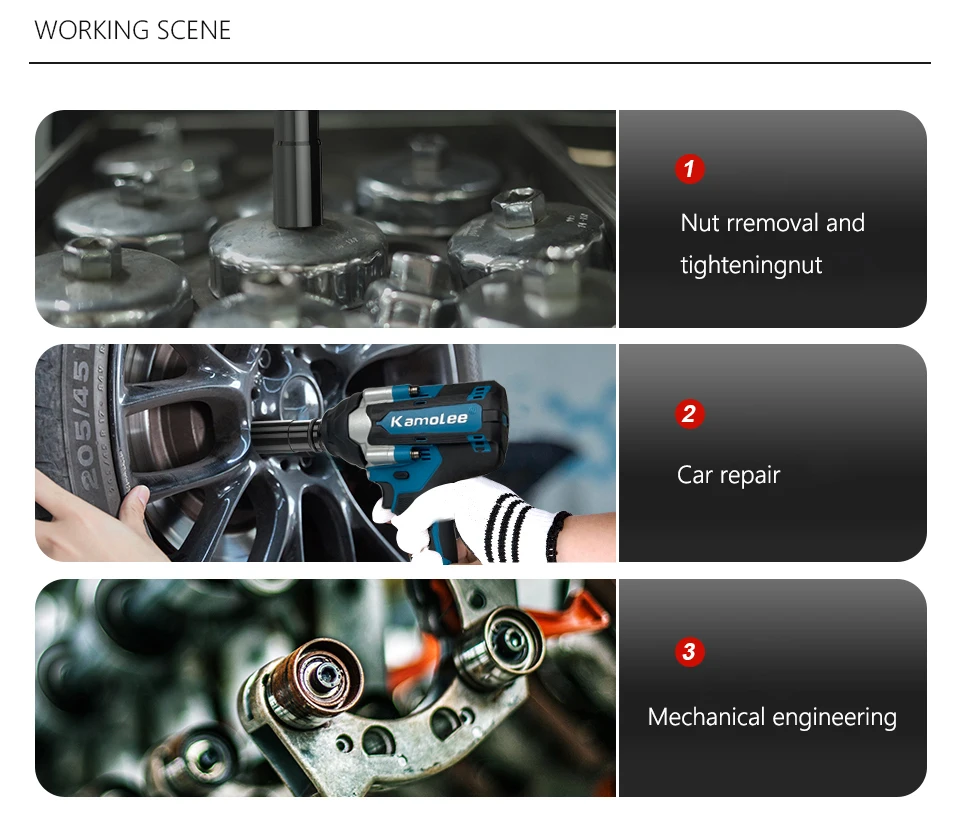 WORKING SCENE

1
Nut rremoval and tighteningnut

205/45

Kamolee

2
Car repair

3
Mechanical engineering