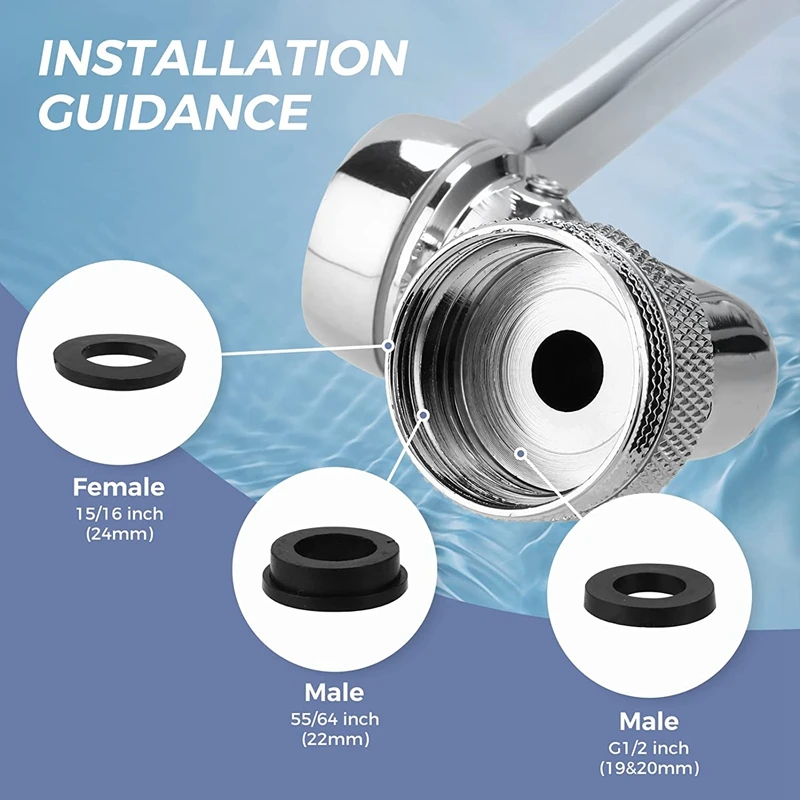 INSTALLATION GUIDANCE

Female
15/16 inch
(24mm)

Male
55/64 inch
(22mm)

Male
G1/2 inch
(19&20mm)