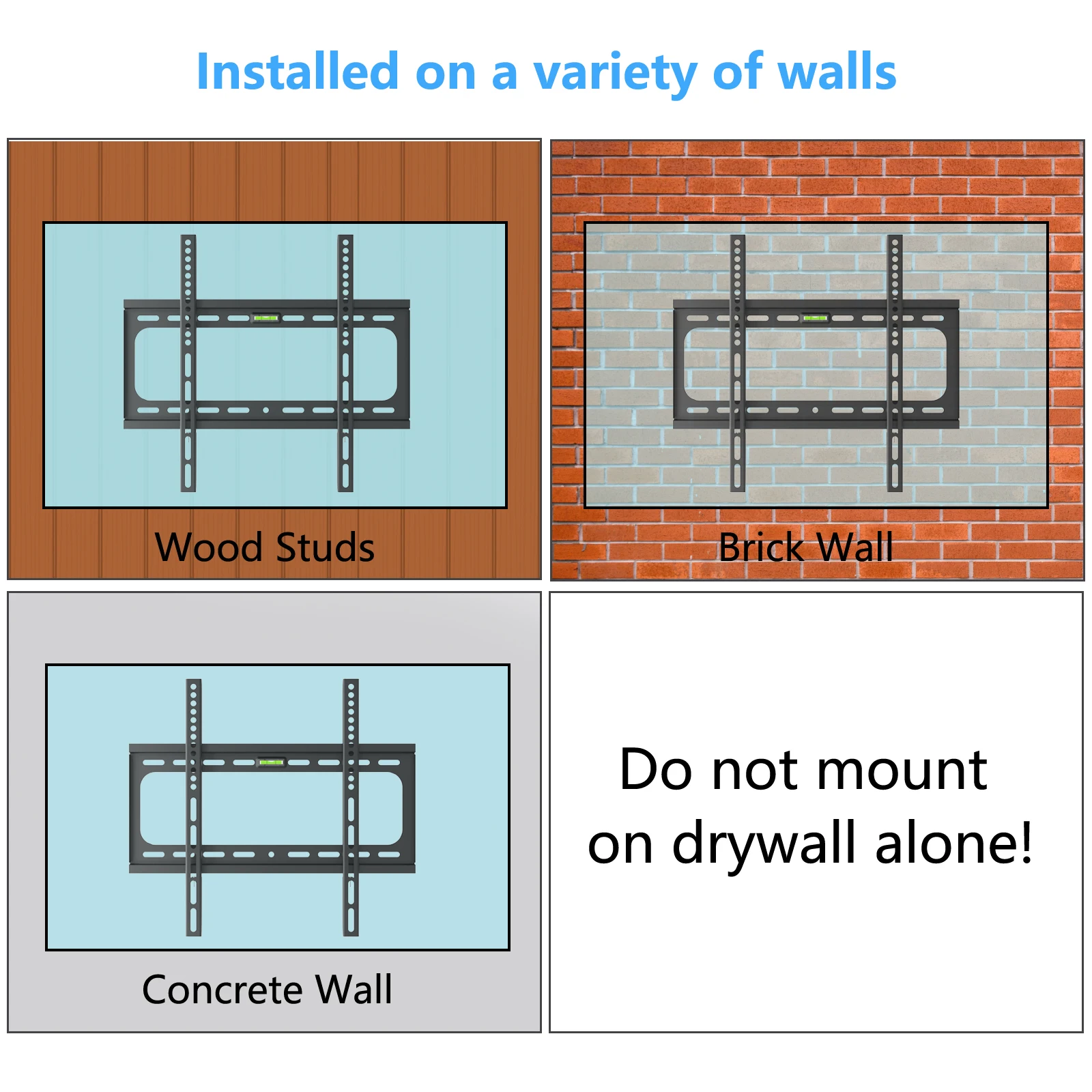 Installed on a variety of walls

Wood Studs

Brick Wall

Concrete Wall

Do not mount on drywall alone!