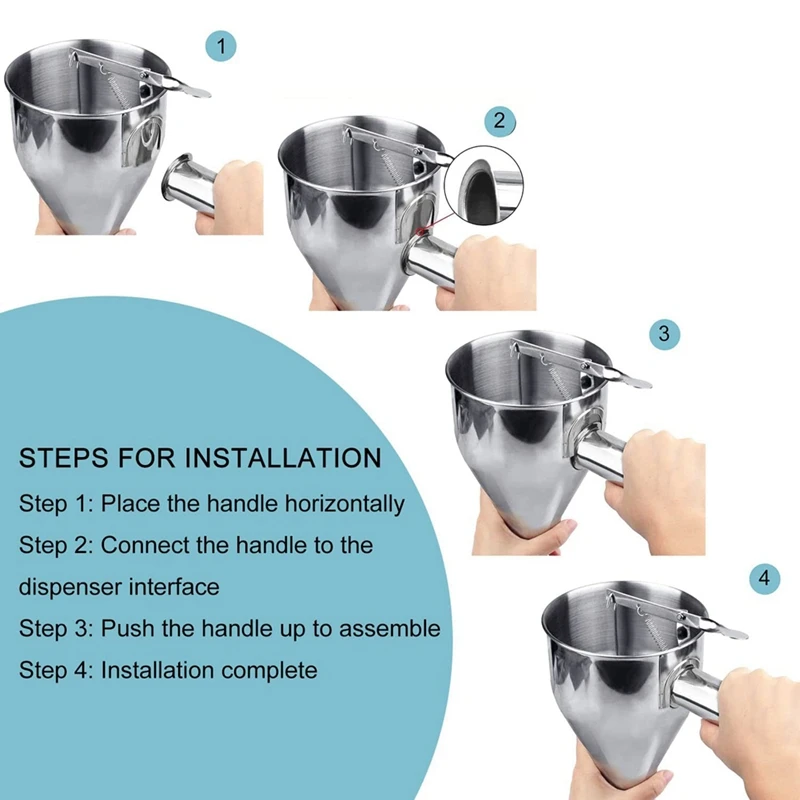 1

2

3

4

STEPS FOR INSTALLATION

Step 1: Place the handle horizontally

Step 2: Connect the handle to the dispenser interface

Step 3: Push the handle up to assemble

Step 4: Installation complete