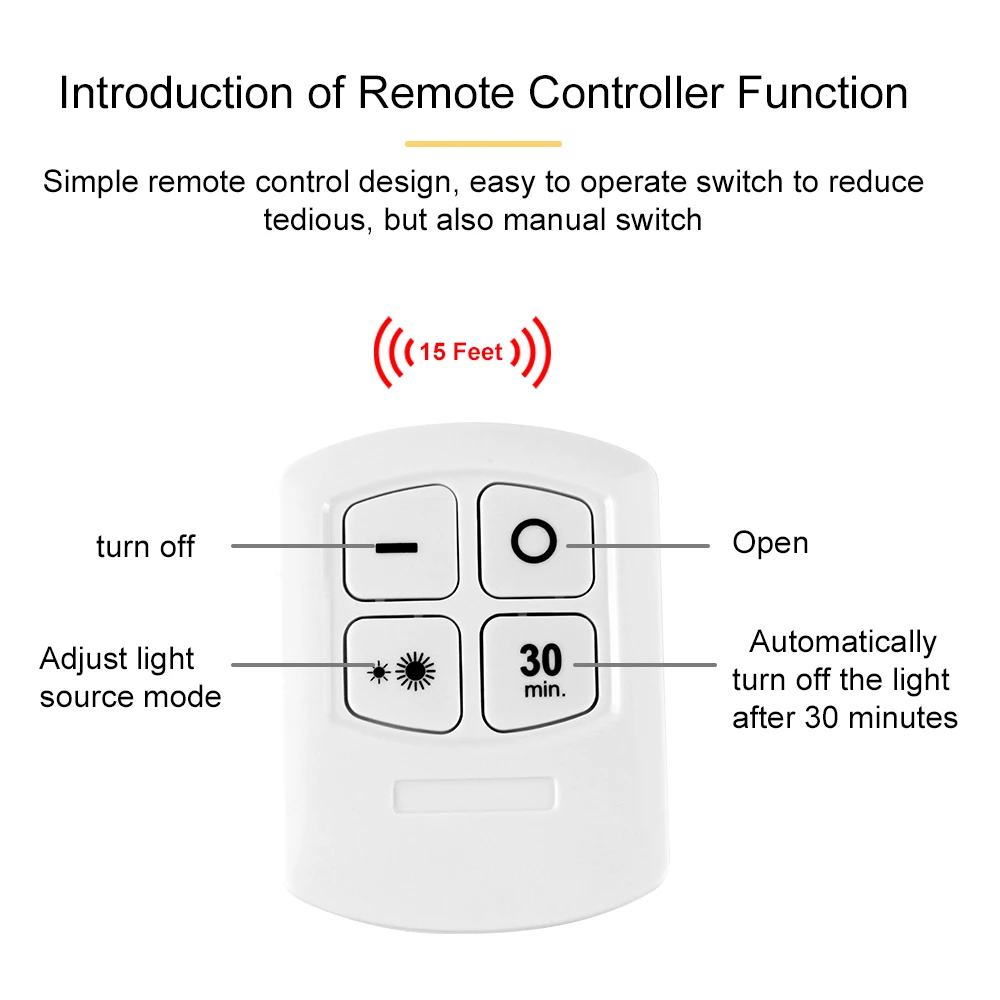 Introduction of Remote Controller Function

Simple remote control design, easy to operate switch to reduce tedious, but also manual switch

15 Feet

turn off

Open

Adjust light source mode

30 min.

Automatically turn off the light after 30 minutes