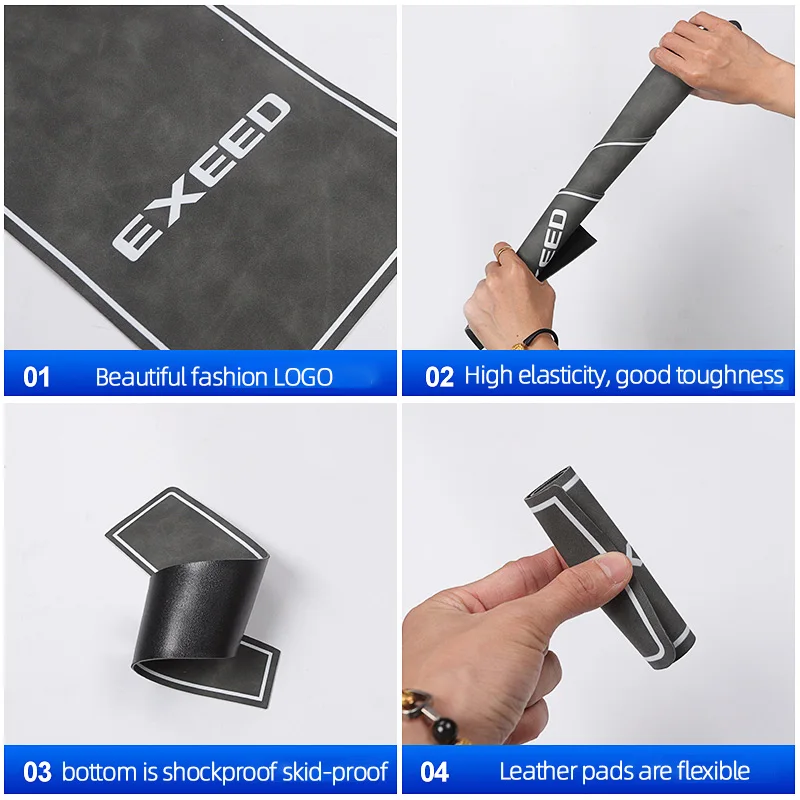 EXEED

01 Beautiful fashion LOGO

EED

02 High elasticity, good toughness

03 bottom is shockproof skid-proof

04 Leather pads are flexible