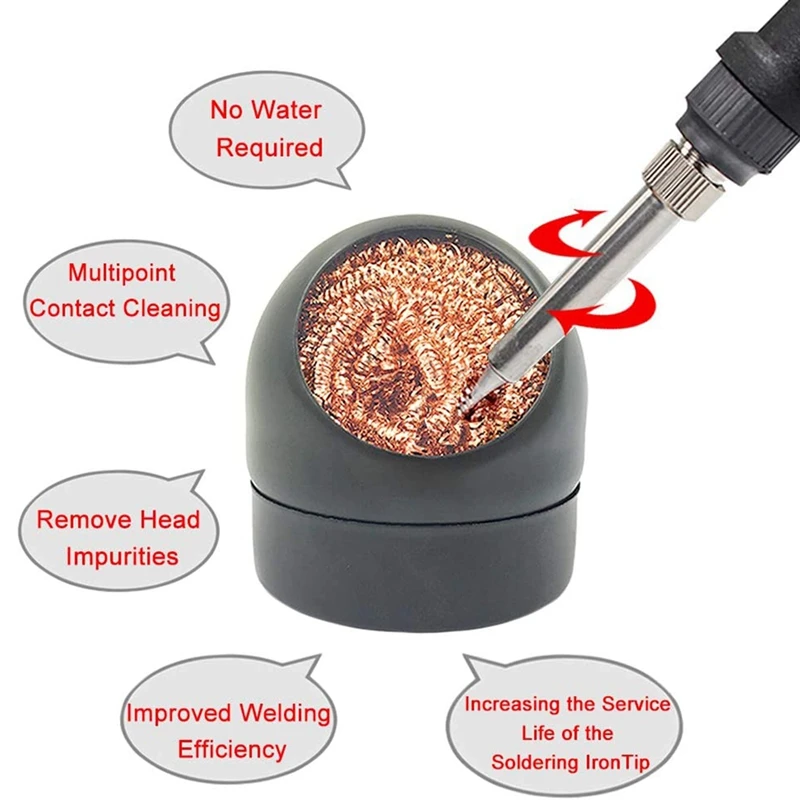 No Water Required

Multipoint Contact Cleaning

Remove Head Impurities

Improved Welding Efficiency

Increasing the Service Life of the Soldering IronTip