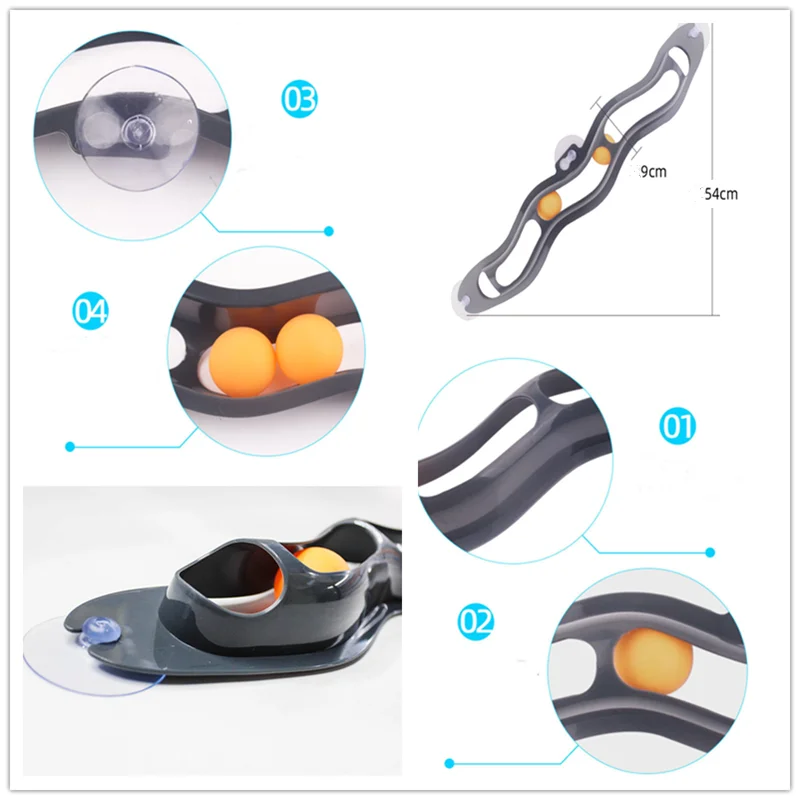 03

9cm

54cm

04

01

02