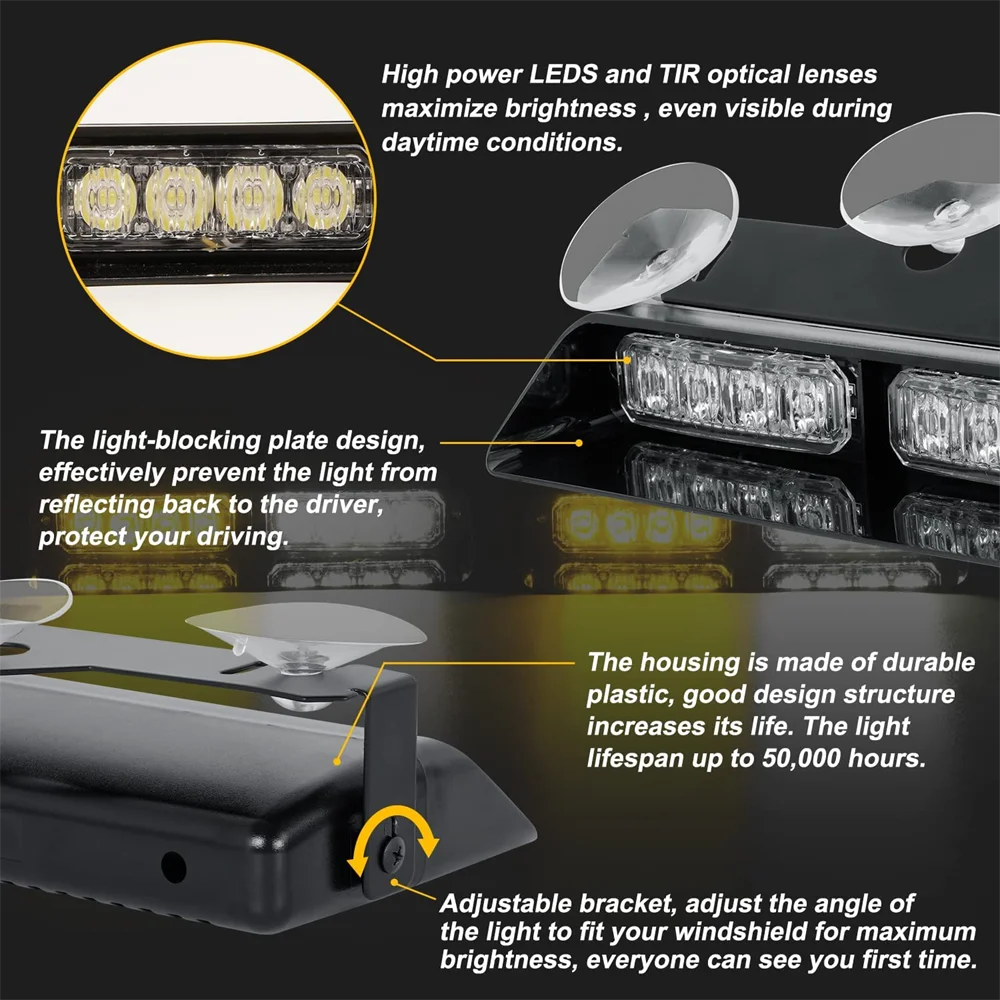 High power LEDS and TIR optical lenses maximize brightness , even visible during daytime conditions.

The light-blocking plate design, effectively prevent the light from reflecting back to the driver, protect your driving.

The housing is made of durable plastic, good design structure increases its life. The light lifespan up to 50,000 hours.

Adjustable bracket, adjust the angle of the light to fit your windshield for maximum brightness, everyone can see you first time.