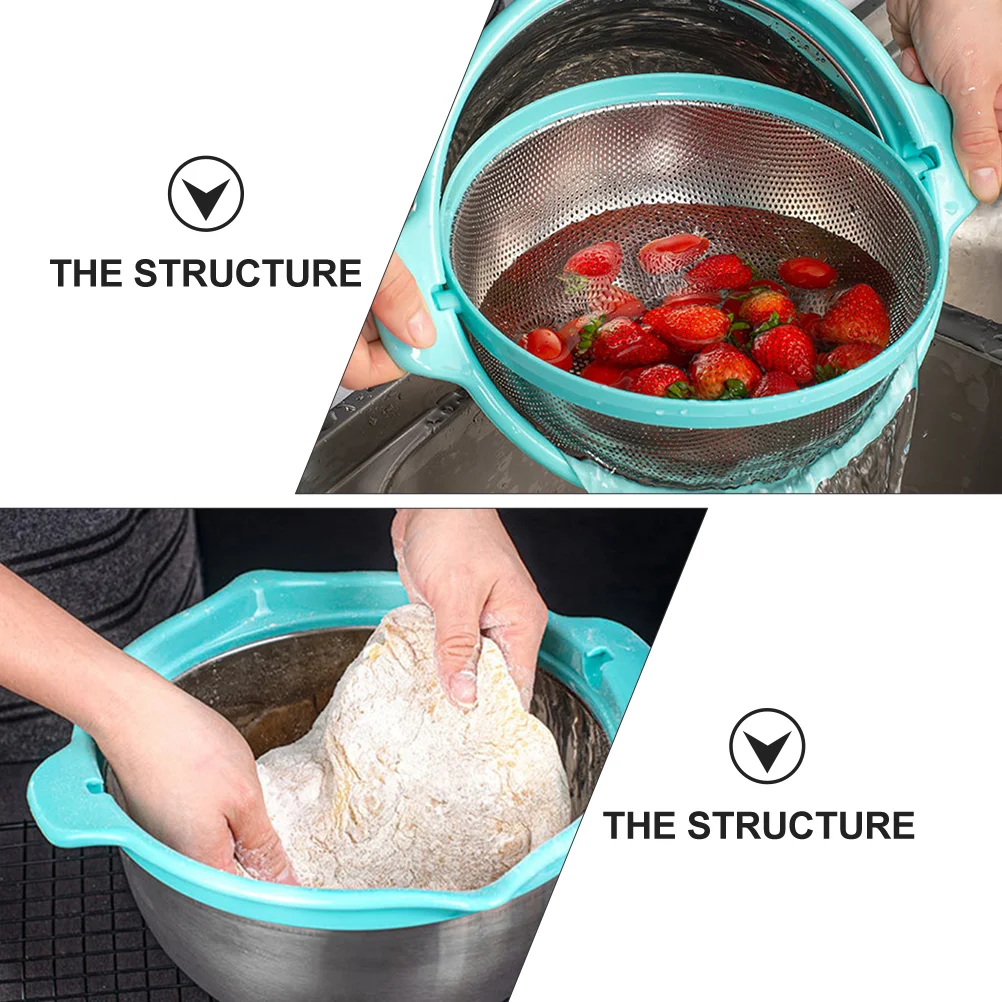 THE STRUCTURE

THE STRUCTURE