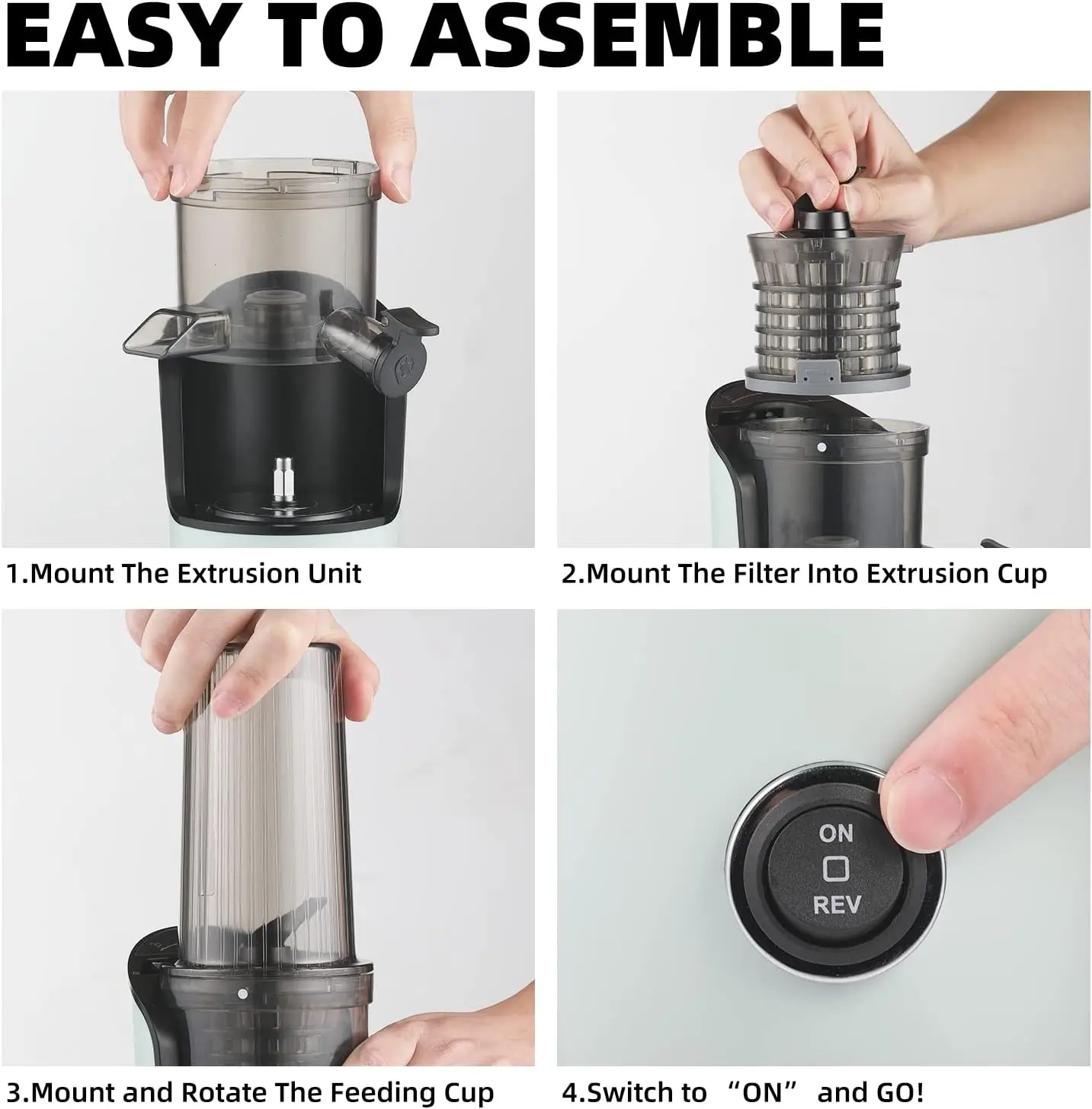 EASY TO ASSEMBLE

1.Mount The Extrusion Unit

2.Mount The Filter Into Extrusion Cup

3.Mount and Rotate The Feeding Cup

ON
REV

4.Switch to “ON” and GO!