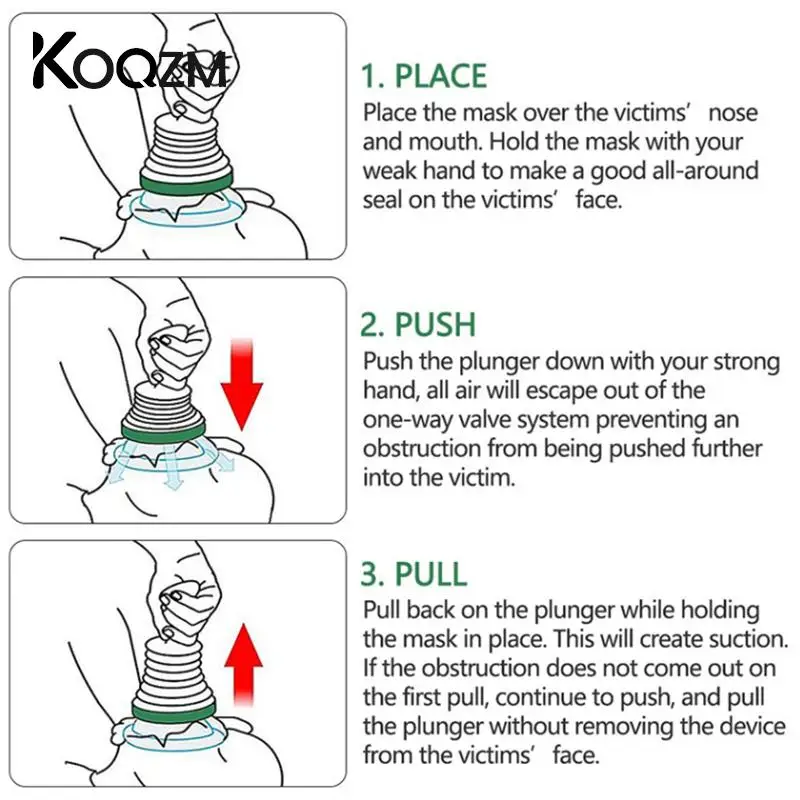 KOQZM

1. PLACE
Place the mask over the victims' nose and mouth. Hold the mask with your weak hand to make a good all-around seal on the victims' face.

2. PUSH
Push the plunger down with your strong hand, all air will escape out of the one-way valve system preventing an obstruction from being pushed further into the victim.

3. PULL
Pull back on the plunger while holding the mask in place. This will create suction. If the obstruction does not come out on the first pull, continue to push, and pull the plunger without removing the device from the victims' face.