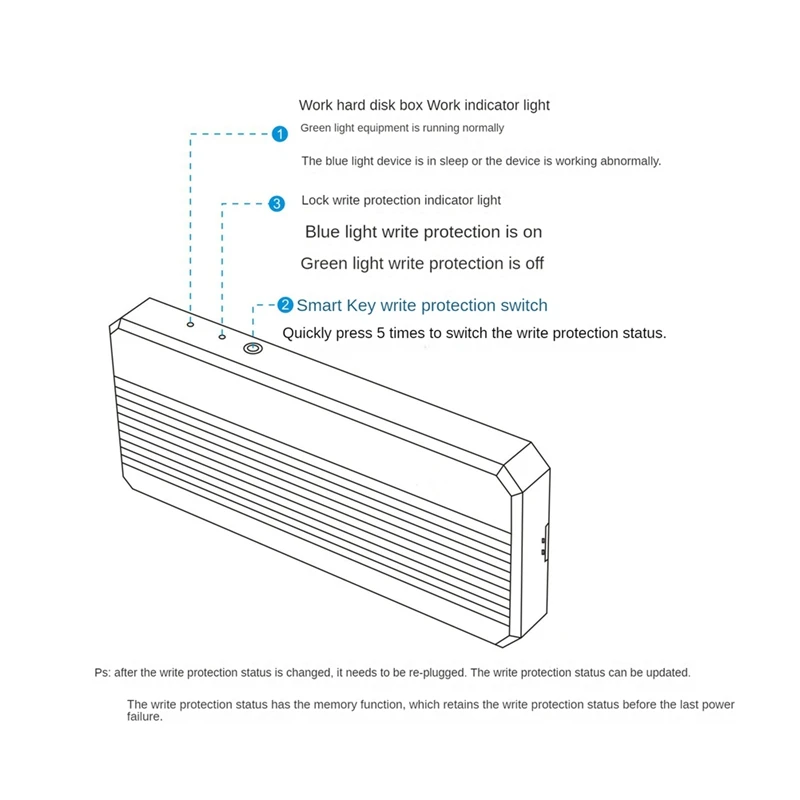 Work hard disk box Work indicator light

1 Green light equipment is running normally

The blue light device is in sleep or the device is working abnormally.

3 Lock write protection indicator light

Blue light write protection is on

Green light write protection is off

2 Smart Key write protection switch

Quickly press 5 times to switch the write protection status.

Ps: after the write protection status is changed, it needs to be re-plugged. The write protection status can be updated.

The write protection status has the memory function, which retains the write protection status before the last power failure.