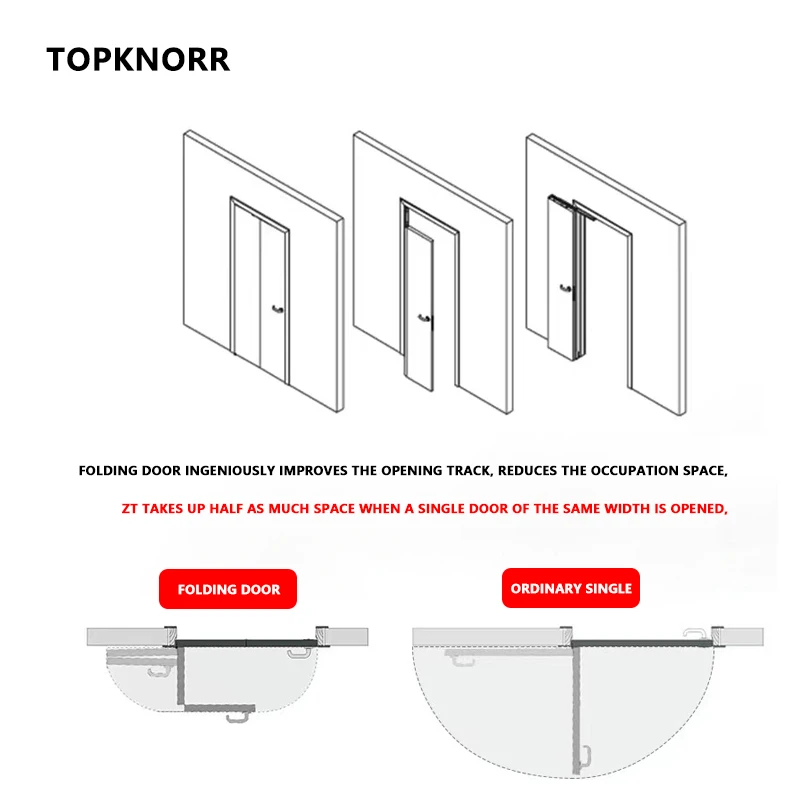 TOPKNORR

FOLDING DOOR INGENIOUSLY IMPROVES THE OPENING TRACK, REDUCES THE OCCUPATION SPACE,

ZT TAKES UP HALF AS MUCH SPACE WHEN A SINGLE DOOR OF THE SAME WIDTH IS OPENED,

FOLDING DOOR

ORDINARY SINGLE