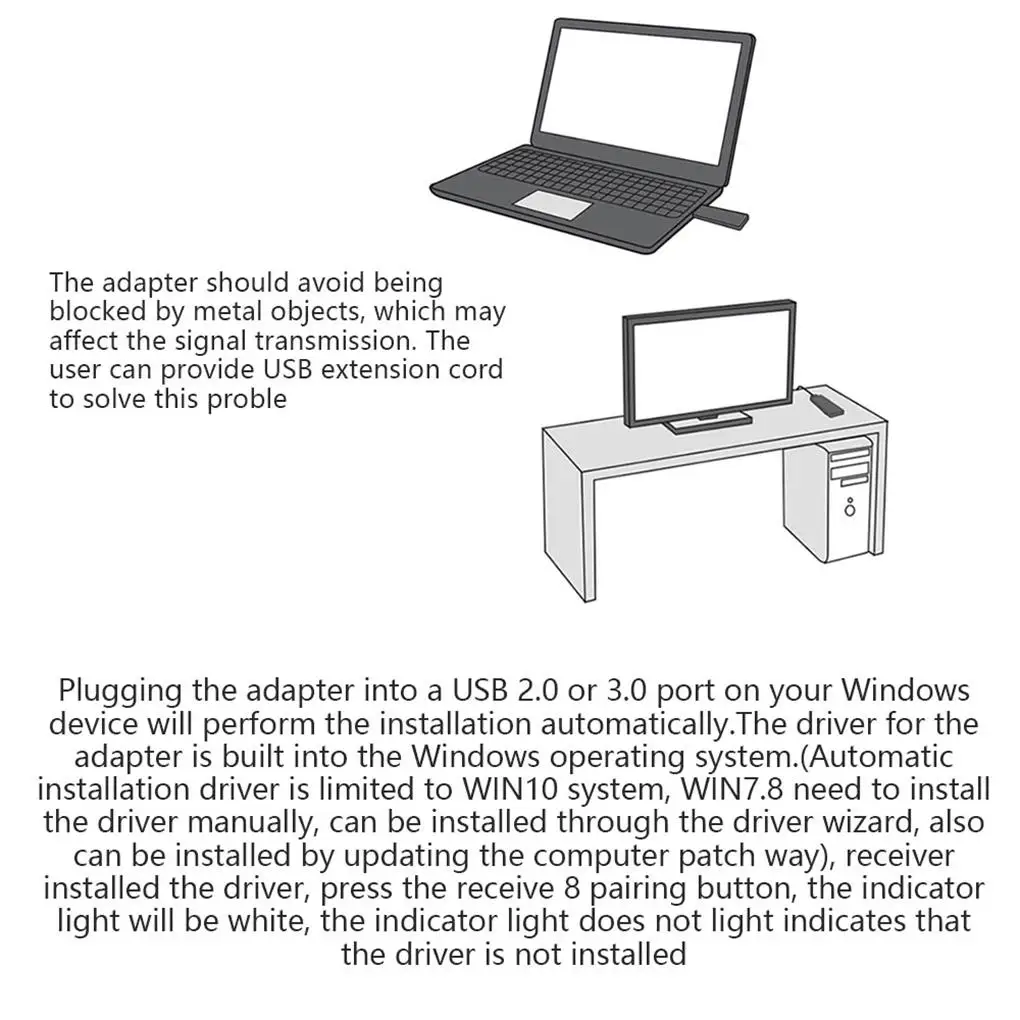 The adapter should avoid being blocked by metal objects, which may affect the signal transmission. The user can provide USB extension cord to solve this proble

Plugging the adapter into a USB 2.0 or 3.0 port on your Windows device will perform the installation automatically.The driver for the adapter is built into the Windows operating system.(Automatic installation driver is limited to WIN10 system, WIN7.8 need to install the driver manually, can be installed through the driver wizard, also can be installed by updating the computer patch way), receiver installed the driver, press the receive 8 pairing button, the indicator light will be white, the indicator light does not light indicates that the driver is not installed