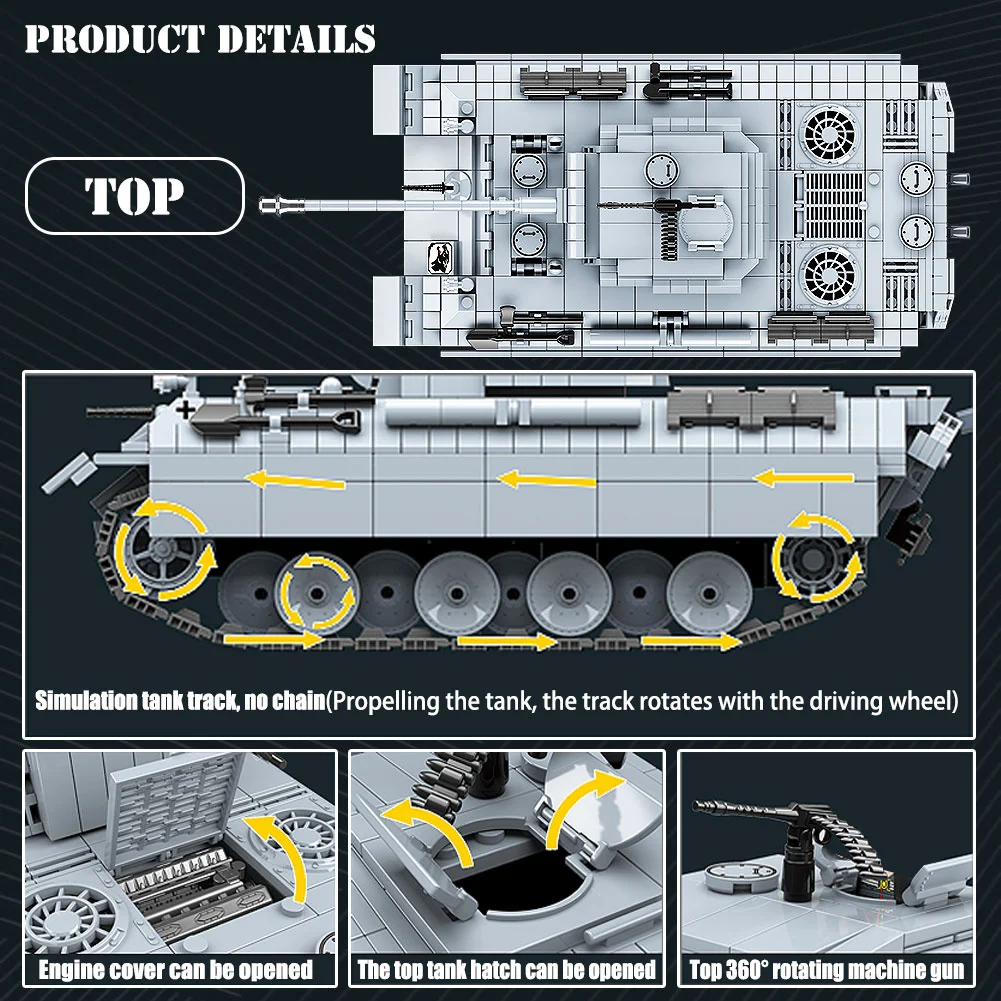 PRODUCT DETAILS

TOP

Simulation tank track, no chain(Propelling the tank, the track rotates with the driving wheel)

Engine cover can be opened

The top tank hatch can be opened

Top 360° rotating machine gun