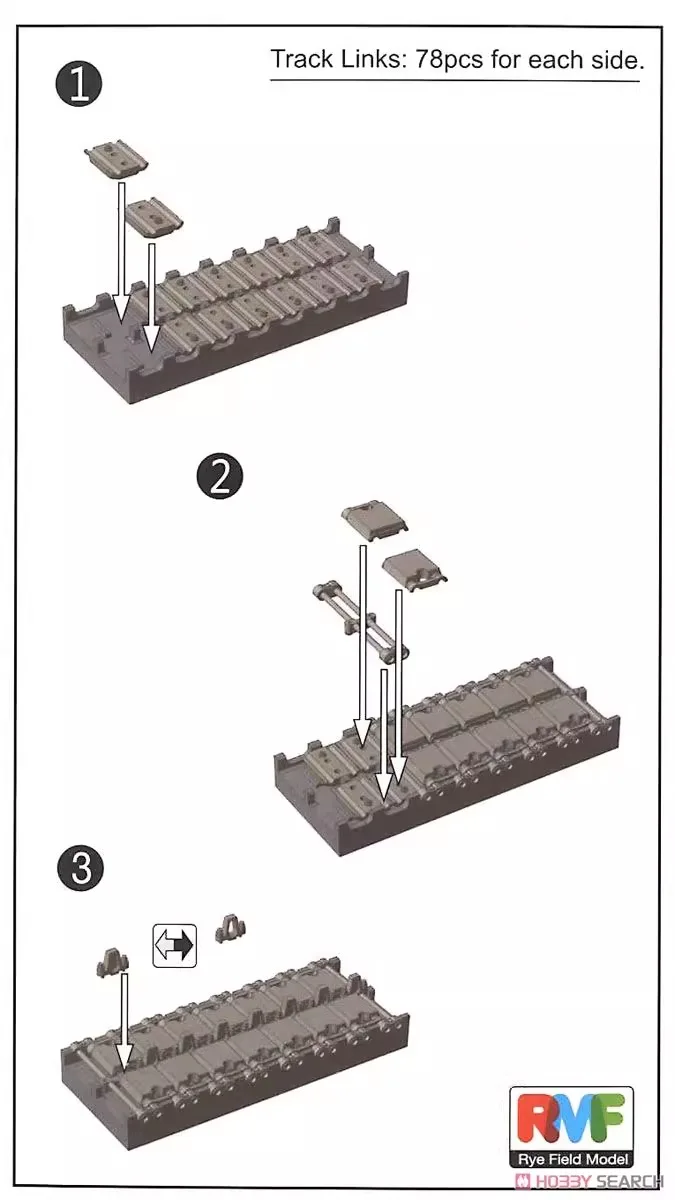 Track Links: 78pcs for each side.

1

2

3

RMF
Rye Field Model

HOBBY SEARCH