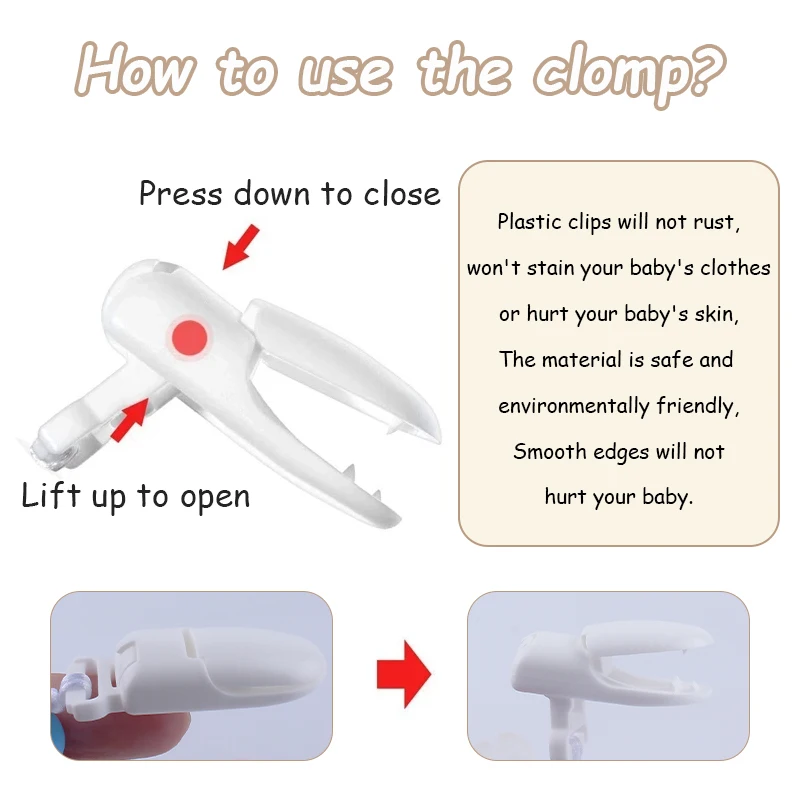 How to use the clomp?

Press down to close

Lift up to open

Plastic clips will not rust,
won't stain your baby's clothes
or hurt your baby's skin,
The material is safe and
environmentally friendly,
Smooth edges will not
hurt your baby.