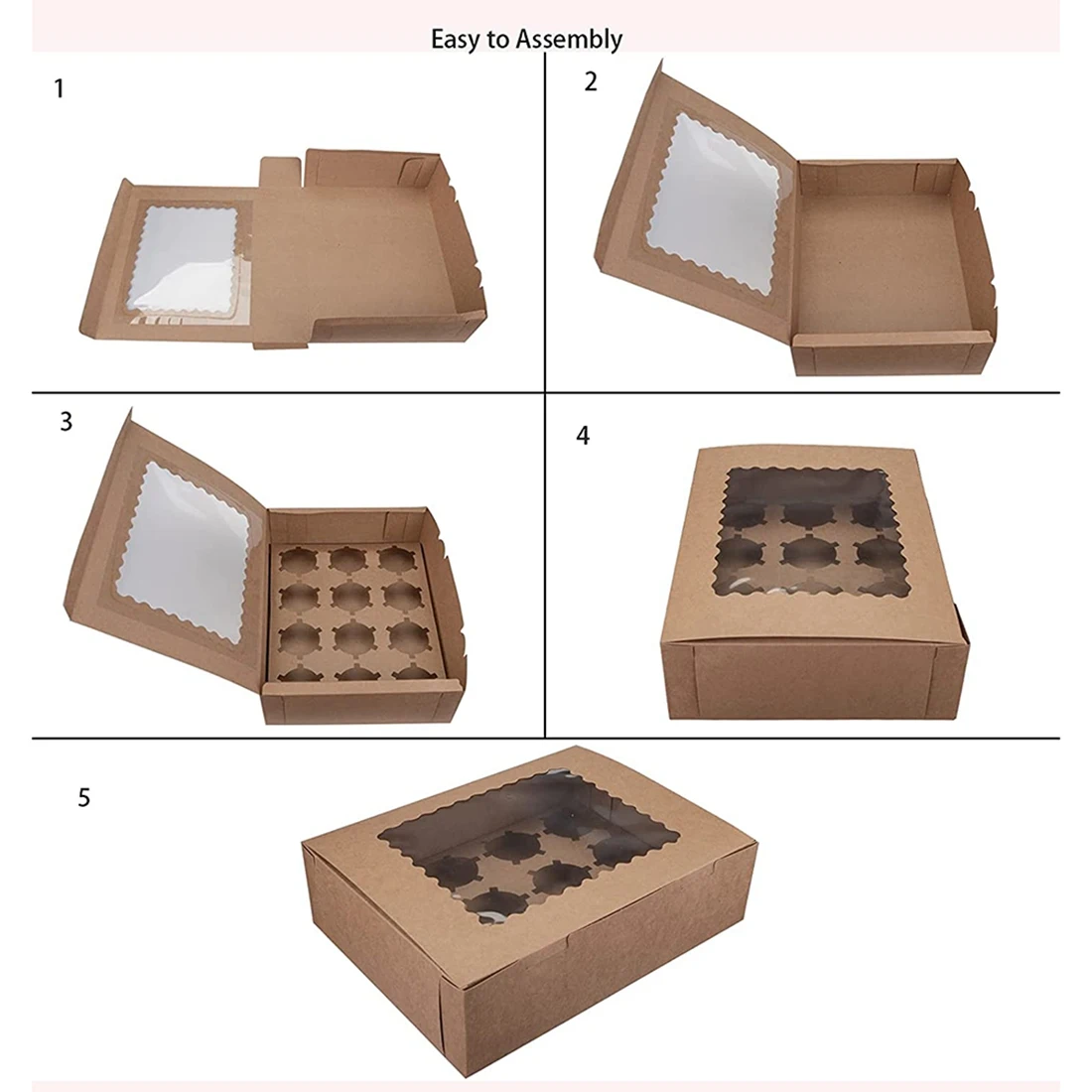 Easy to Assembly

1

2

3

4

5