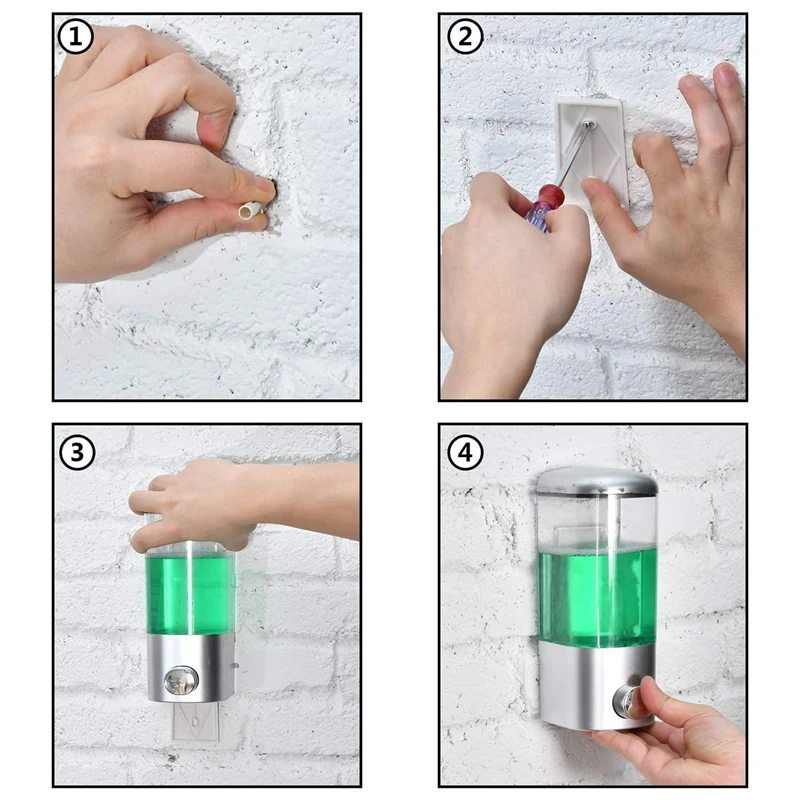 1
2
3
4