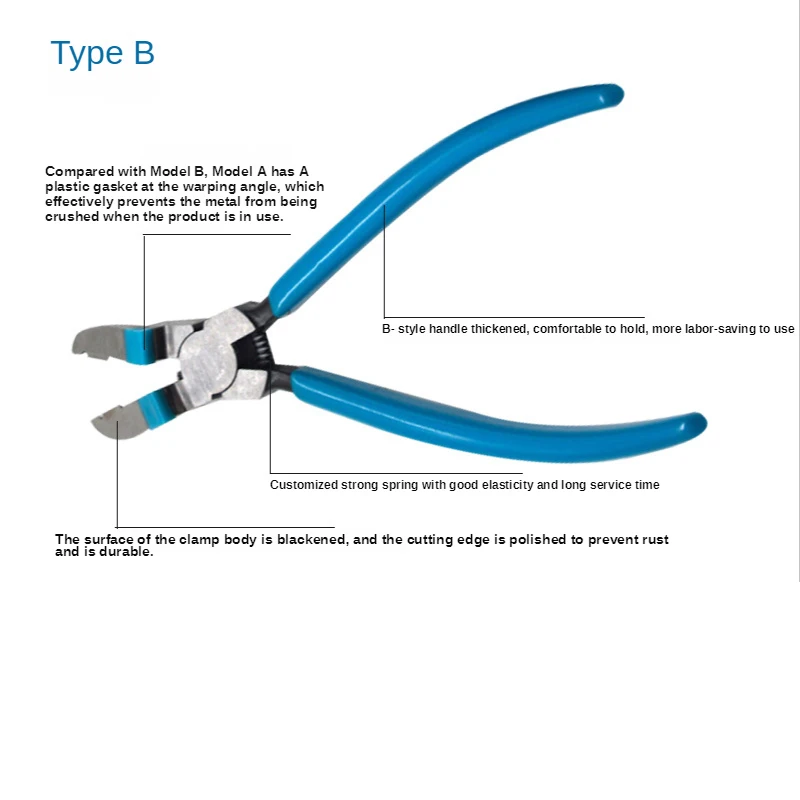 Type B

Compared with Model B, Model A has A plastic gasket at the warping angle, which effectively prevents the metal from being crushed when the product is in use.

B- style handle thickened, comfortable to hold, more labor-saving to use

Customized strong spring with good elasticity and long service time

The surface of the clamp body is blackened, and the cutting edge is polished to prevent rust and is durable.