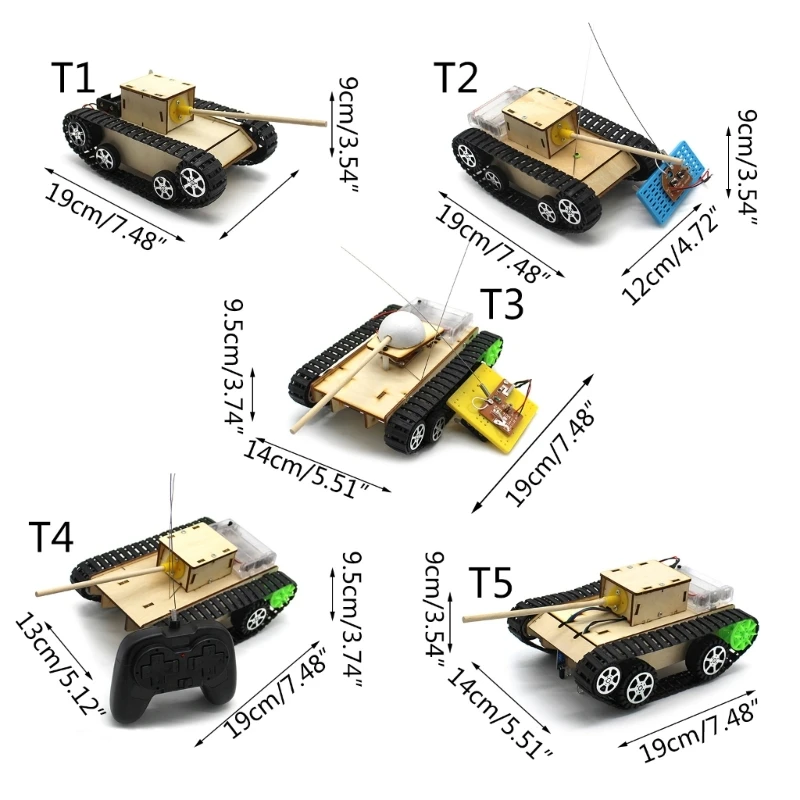 T1
9cm/3.54"
19cm/7.48"

T2
9cm/3.54"
19cm/7.48"
12cm/4.72"

T3
9.5cm/3.74"
14cm/5.51"
19cm/7.48"

T4
13cm/5.12"
9.5cm/3.74"
19cm/7.48"

T5
9cm/3.54"
14cm/5.51"
19cm/7.48"