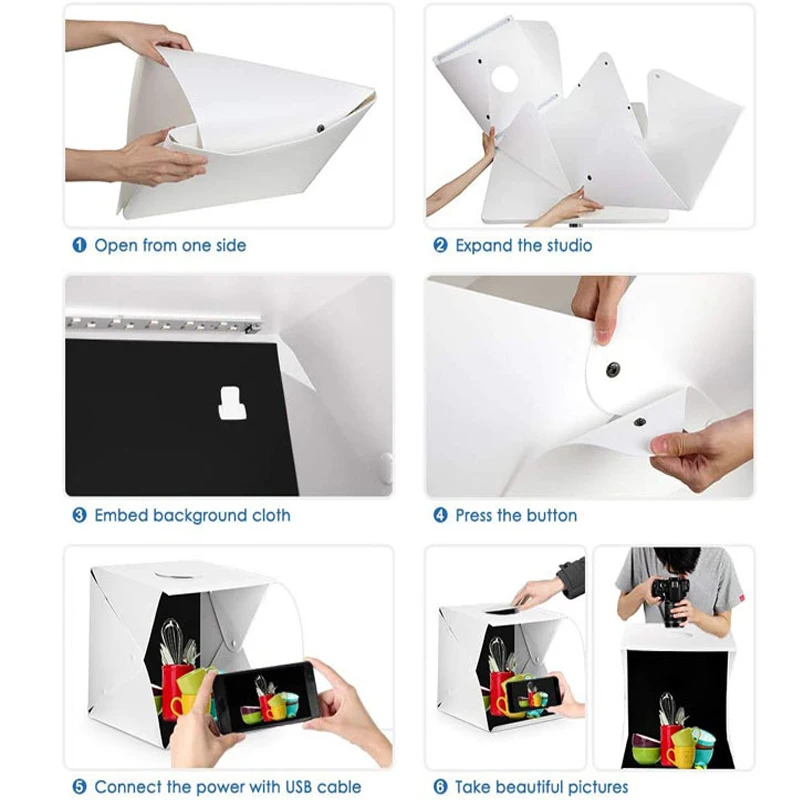 ❶ Open from one side

❷ Expand the studio

❸ Embed background cloth

❹ Press the button

❺ Connect the power with USB cable

❻ Take beautiful pictures