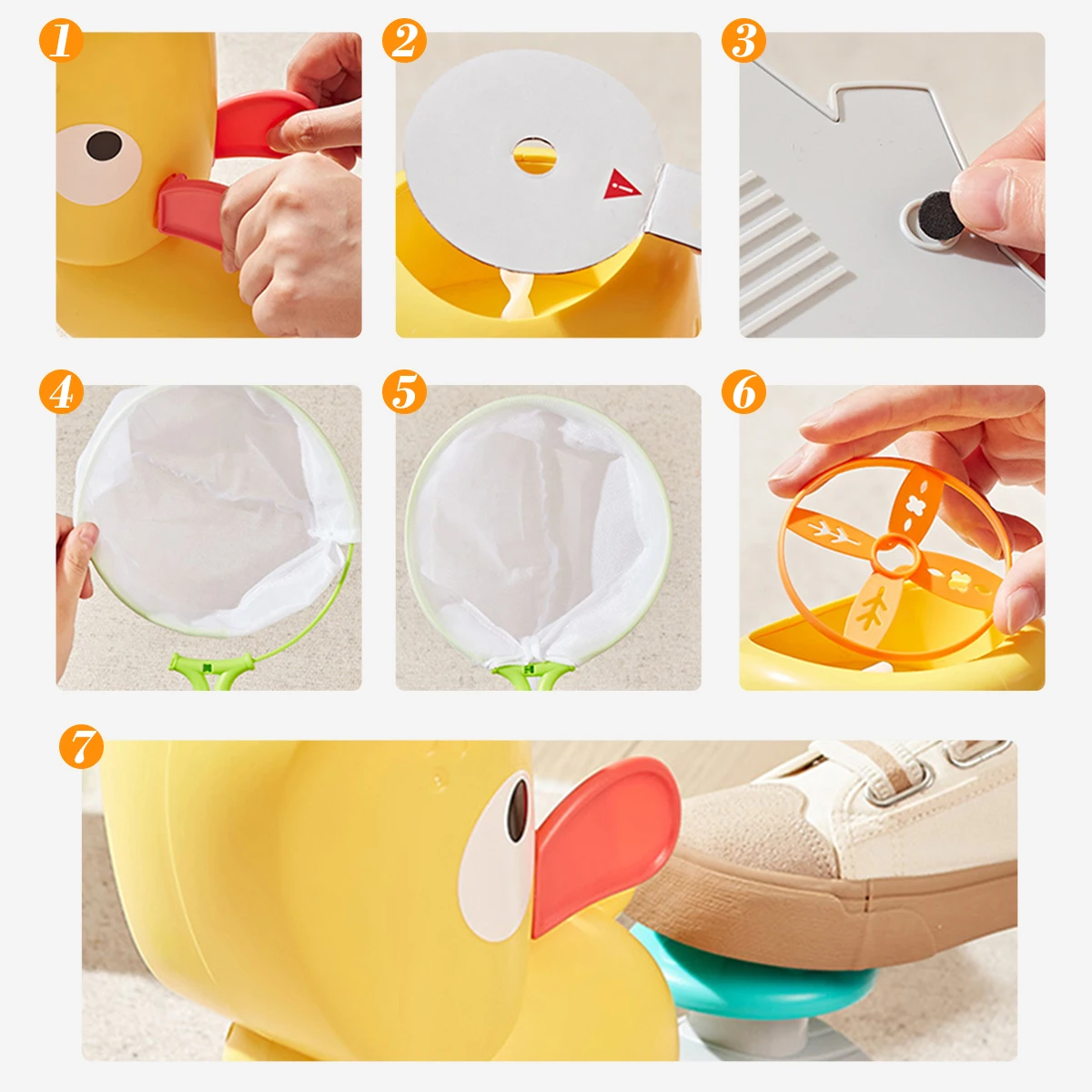 1

2

3

4

5

6

7