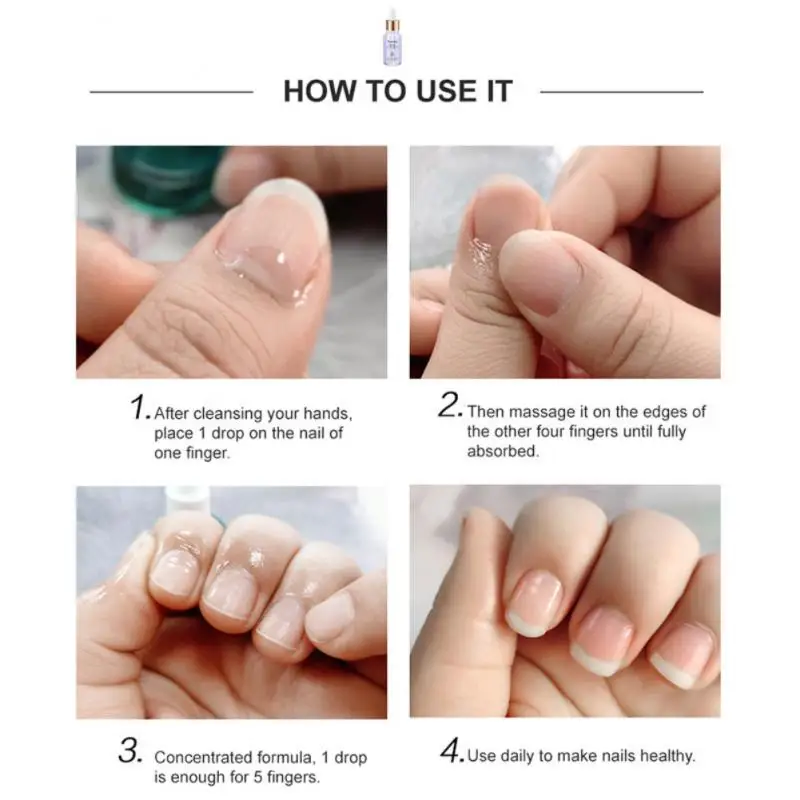 HOW TO USE IT

1. After cleansing your hands, place 1 drop on the nail of one finger.

2. Then massage it on the edges of the other four fingers until fully absorbed.

3. Concentrated formula, 1 drop is enough for 5 fingers.

4. Use daily to make nails healthy.