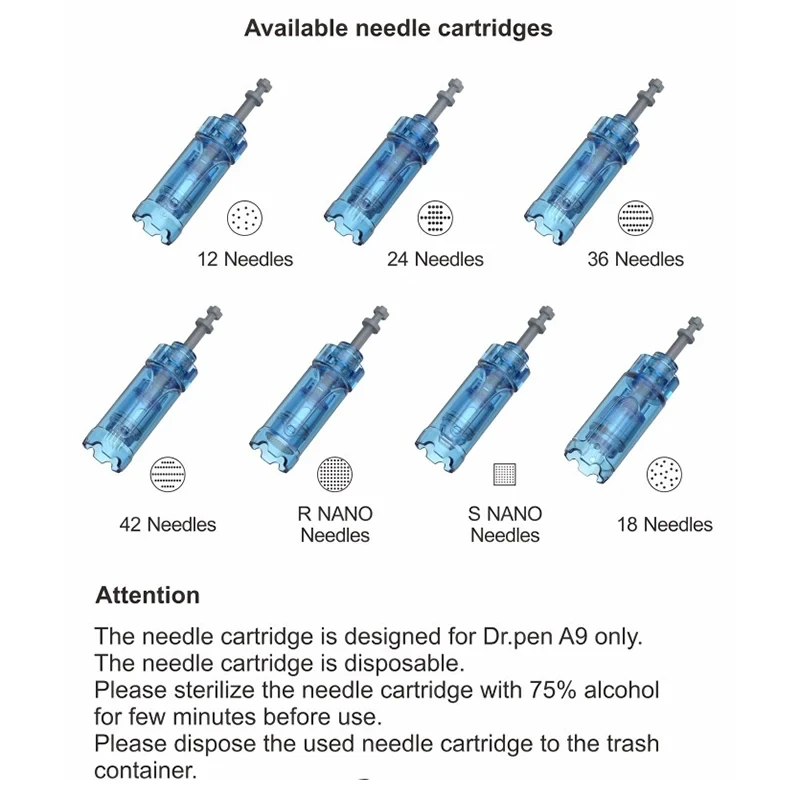 Available needle cartridges

12 Needles

24 Needles

36 Needles

42 Needles

R NANO Needles

S NANO Needles

18 Needles

Attention

The needle cartridge is designed for Dr.pen A9 only.
The needle cartridge is disposable.
Please sterilize the needle cartridge with 75% alcohol for few minutes before use.
Please dispose the used needle cartridge to the trash container.