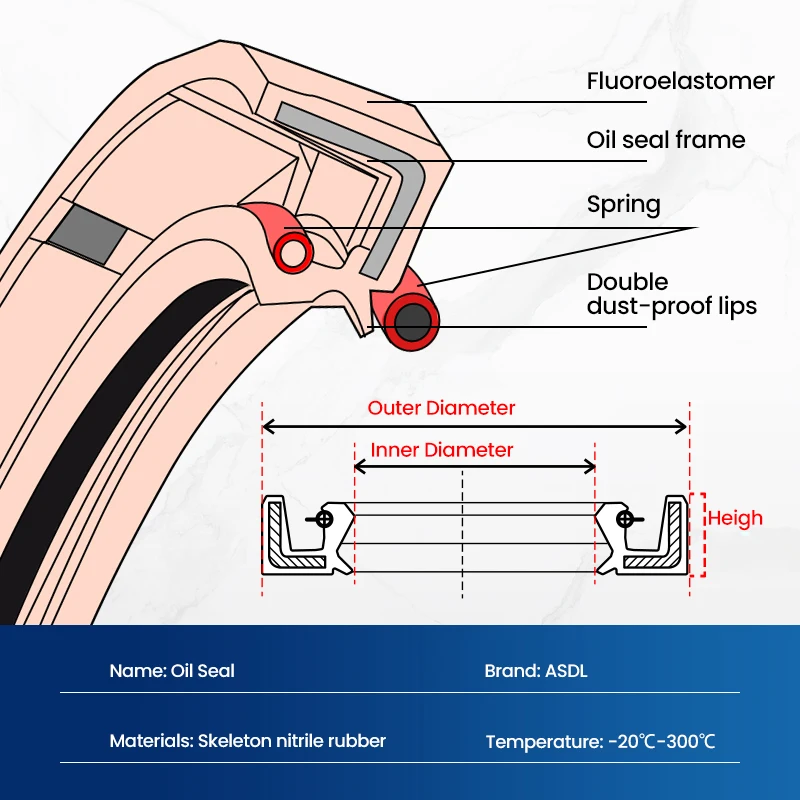 Fluoroelastomer

Oil seal frame

Spring

Double dust-proof lips

Outer Diameter

Inner Diameter

Heigh

Name: Oil Seal

Brand: ASDL

Materials: Skeleton nitrile rubber

Temperature: -20℃-300℃